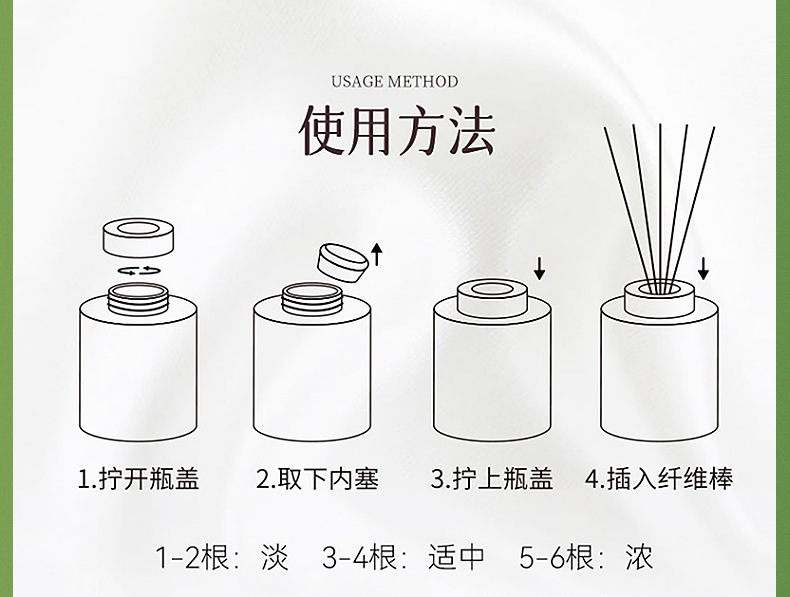 USAGE METHOD

使用方法

1.拧开瓶盖

2.取下内塞

3.拧上瓶盖

4.插入纤维棒

1-2根：淡　3-4根：适中　5-6根：浓