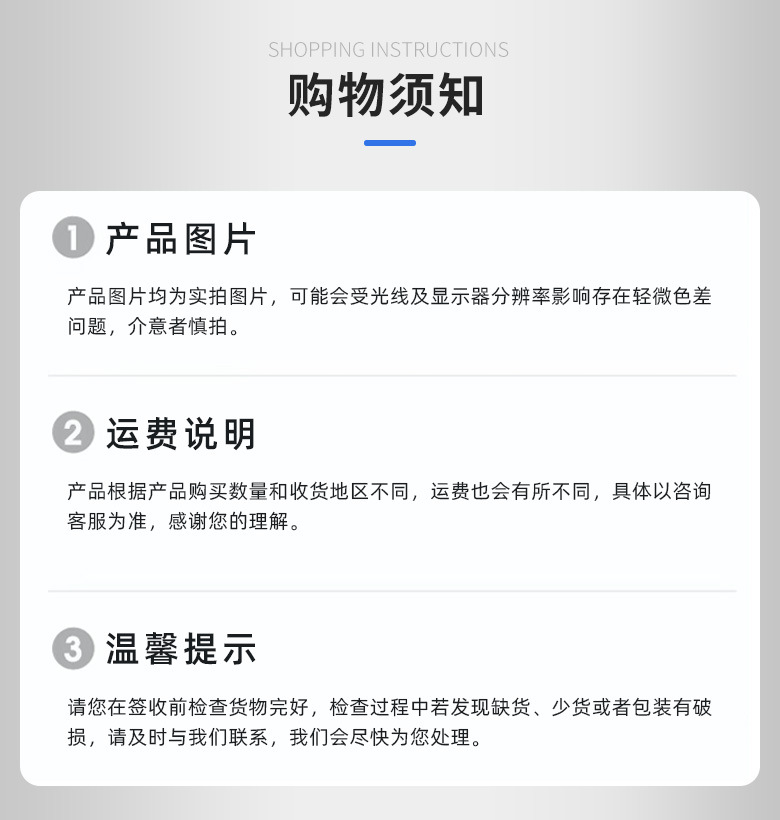 SHOPPING INSTRUCTIONS
购物须知

1 产品图片

产品图片均为实拍图片，可能会受光线及显示器分辨率影响存在轻微色差问题，介意者慎拍。

2 运费说明

产品根据产品购买数量和收货地区不同，运费也会有所不同，具体以咨询客服为准，感谢您的理解。

3 温馨提示

请您在签收前检查货物完好，检查过程中若发现缺货、少货或者包装有破损，请及时与我们联系，我们会尽快为您处理。