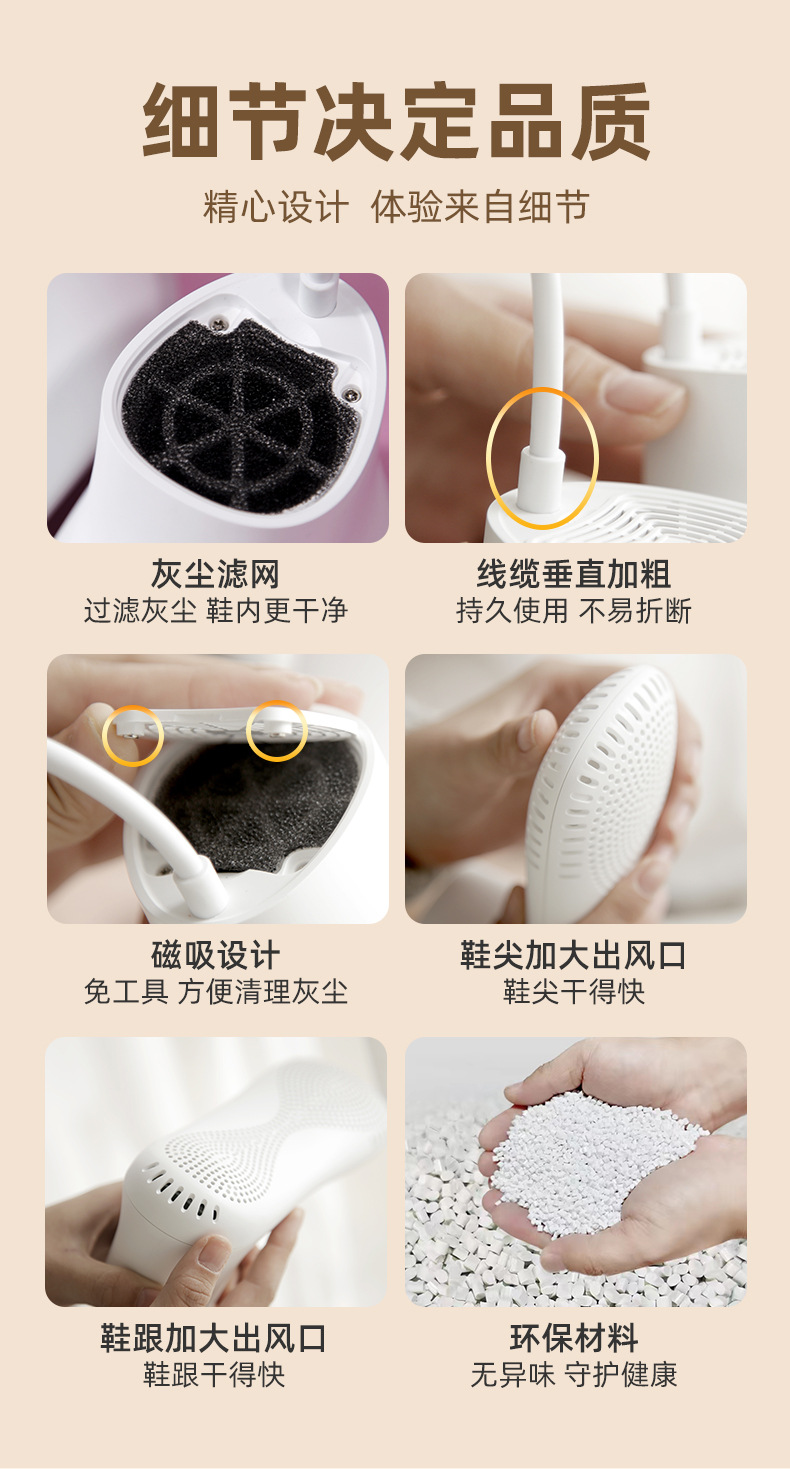 细节决定品质

精心设计 体验来自细节

灰尘滤网
过滤灰尘 鞋内更干净

线缆垂直加粗
持久使用 不易折断

磁吸设计
免工具 方便清理灰尘

鞋尖加大出风口
鞋尖干得快

鞋跟加大出风口
鞋跟干得快

环保材料
无异味 守护健康