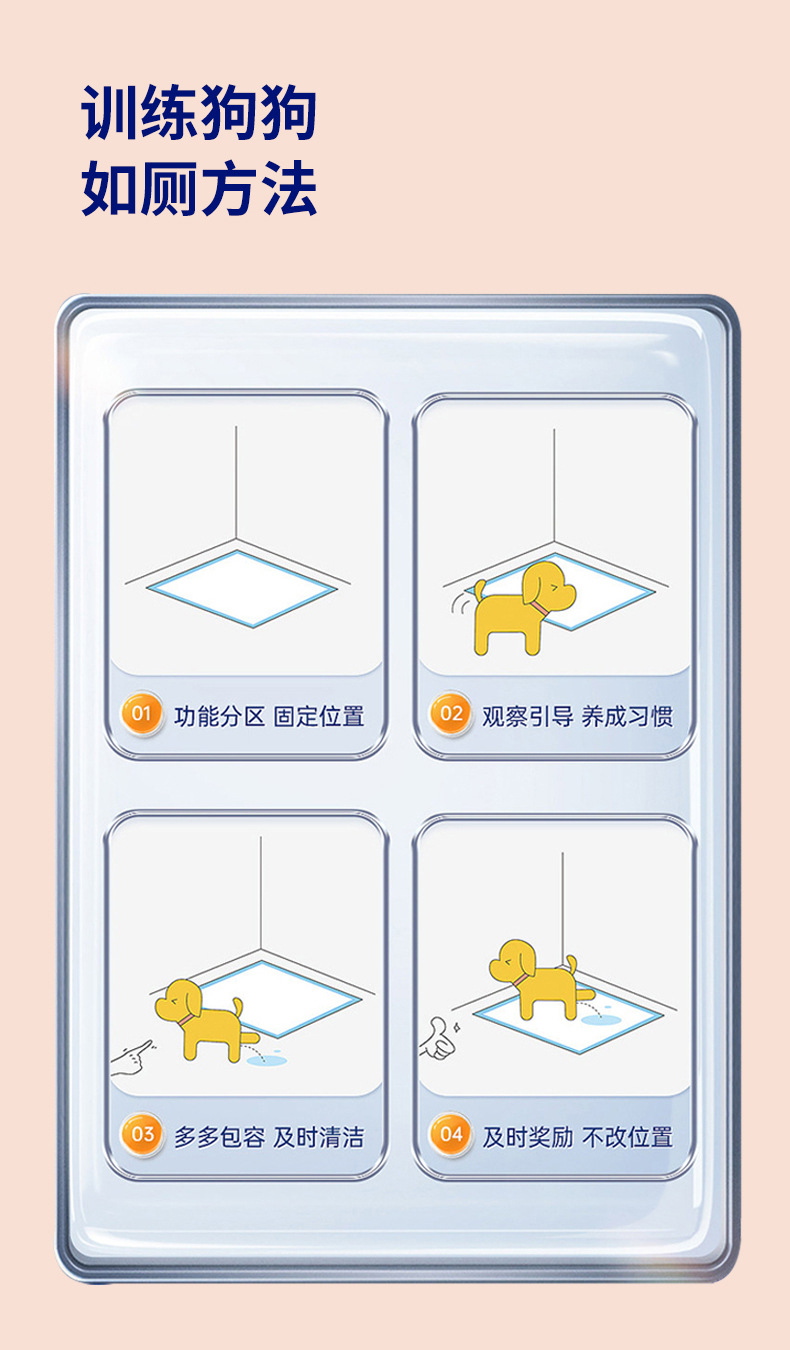 训练狗狗
如厕方法

01 功能分区 固定位置

02 观察引导 养成习惯

03 多多包容 及时清洁

04 及时奖励 不改位置