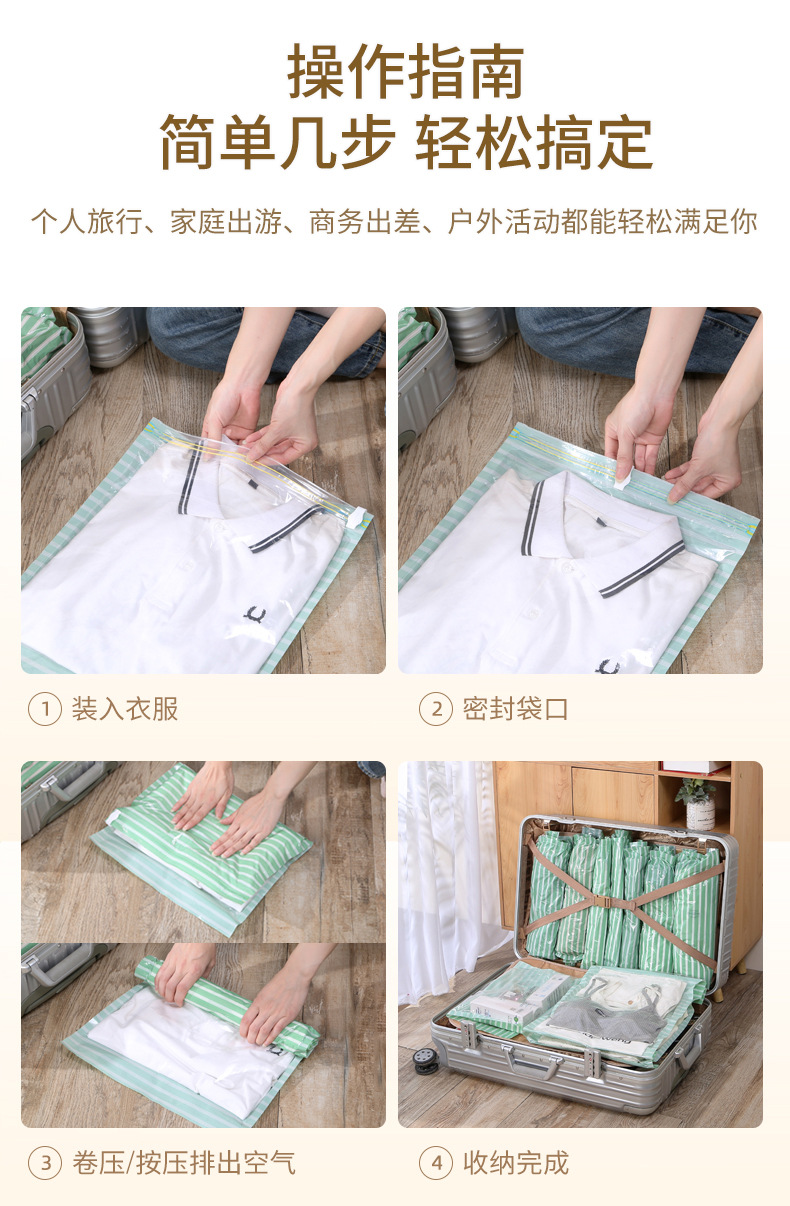 操作指南
简单几步 轻松搞定

个人旅行、家庭出游、商务出差、户外活动都能轻松满足你

① 装入衣服

② 密封袋口

③ 卷压/按压排出空气

④ 收纳完成