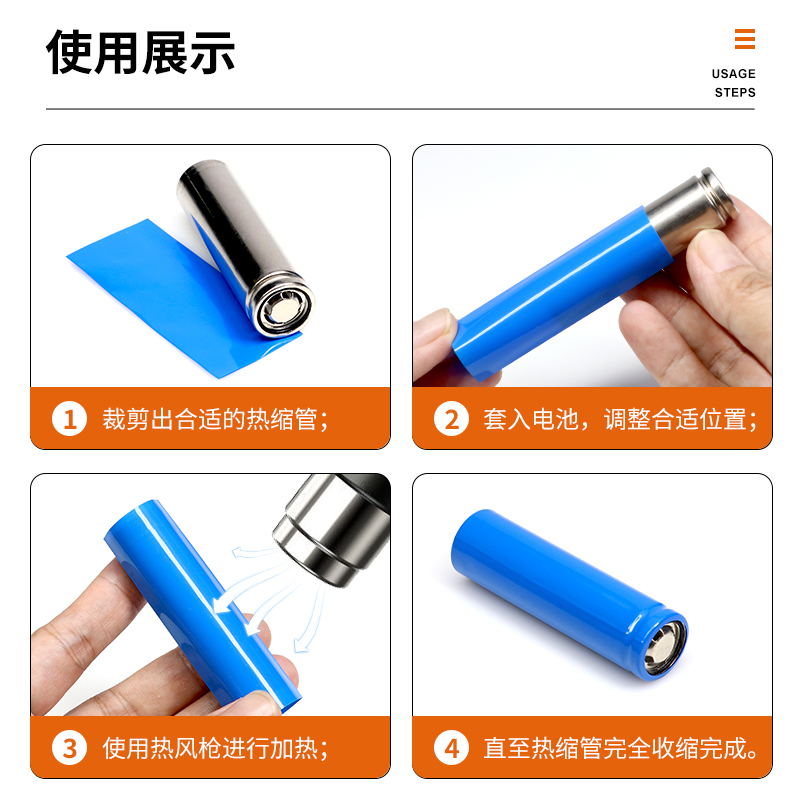 使用展示

USAGE
STEPS

1 裁剪出合适的热缩管；

2 套入电池，调整合适位置；

3 使用热风枪进行加热；

4 直至热缩管完全收缩完成。