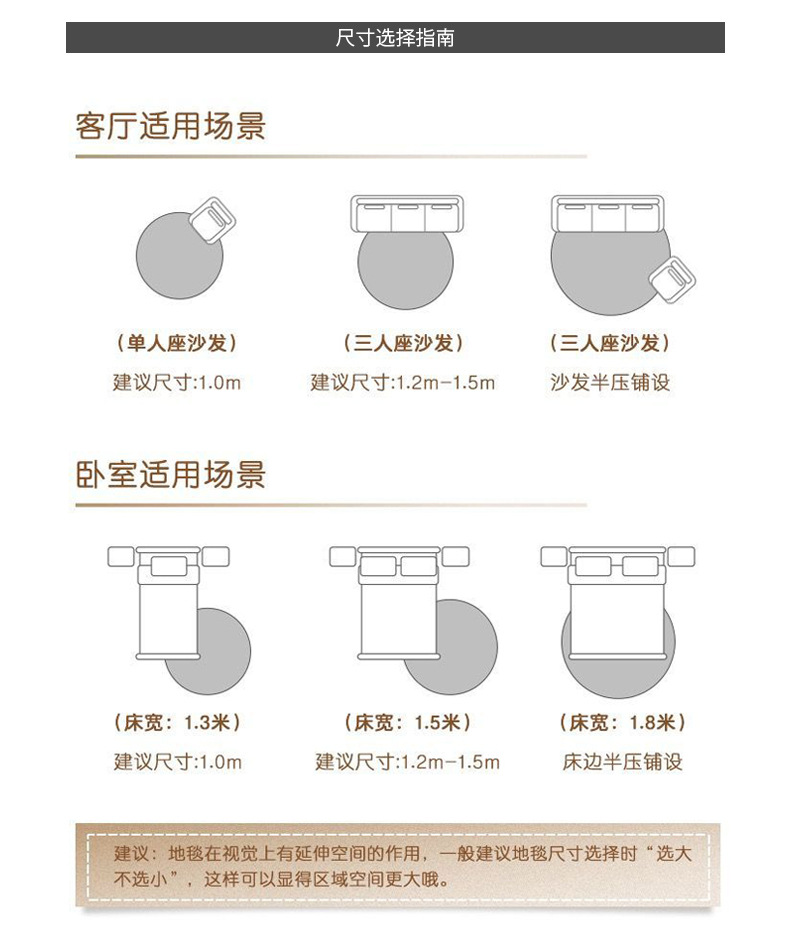 尺寸选择指南

客厅适用场景

（单人座沙发）
建议尺寸:1.0m

（三人座沙发）
建议尺寸:1.2m-1.5m

（三人座沙发）
沙发半压铺设

卧室适用场景

（床宽：1.3米）
建议尺寸:1.0m

（床宽：1.5米）
建议尺寸:1.2m-1.5m

（床宽：1.8米）
床边半压铺设

建议：地毯在视觉上有延伸空间的作用，一般建议地毯尺寸选择时“选大不选小”，这样可以显得区域空间更大哦。