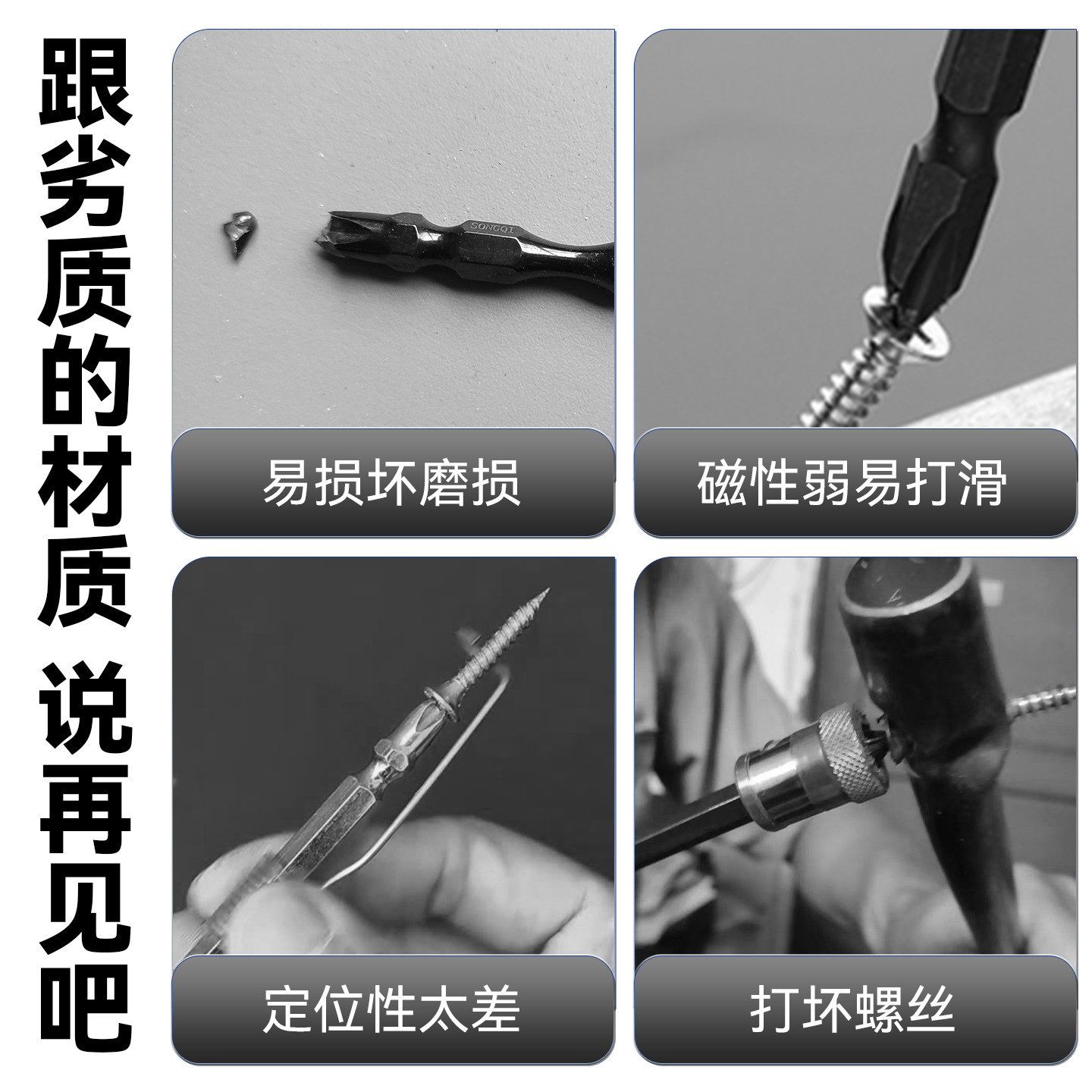 跟劣质的材质 说再见吧

SONGQI

易损坏磨损

磁性弱易打滑

定位性太差

打坏螺丝