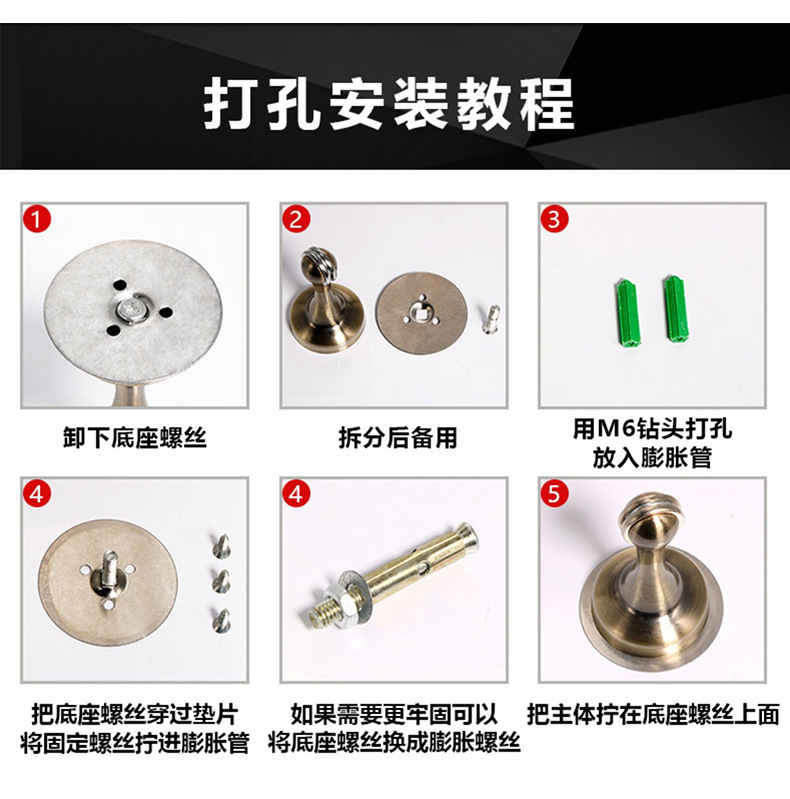 打孔安装教程

1
卸下底座螺丝

2
拆分后备用

3
用M6钻头打孔
放入膨胀管

4
把底座螺丝穿过垫片
将固定螺丝拧进膨胀管

4
如果需要更牢固可以
将底座螺丝换成膨胀螺丝

5
把主体拧在底座螺丝上面