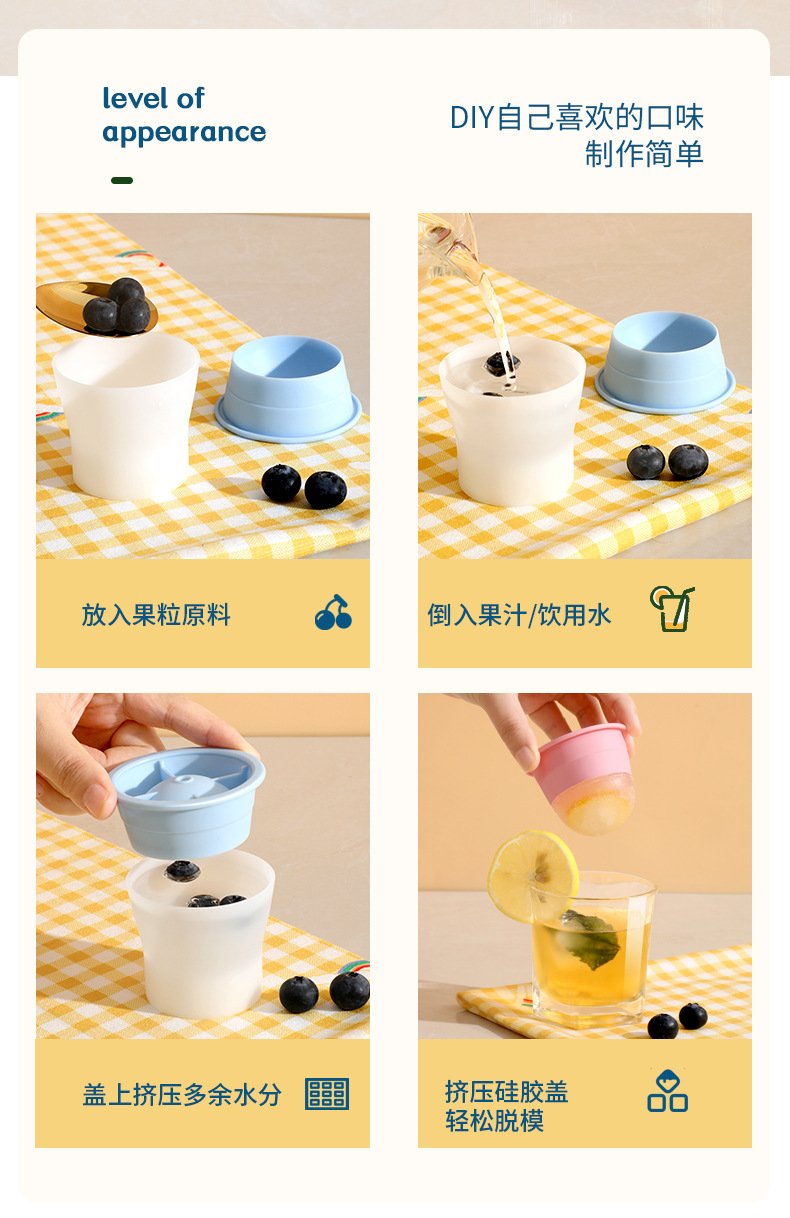 level of appearance

DIY自己喜欢的口味
制作简单

放入果粒原料

倒入果汁/饮用水

盖上挤压多余水分

挤压硅胶盖
轻松脱模