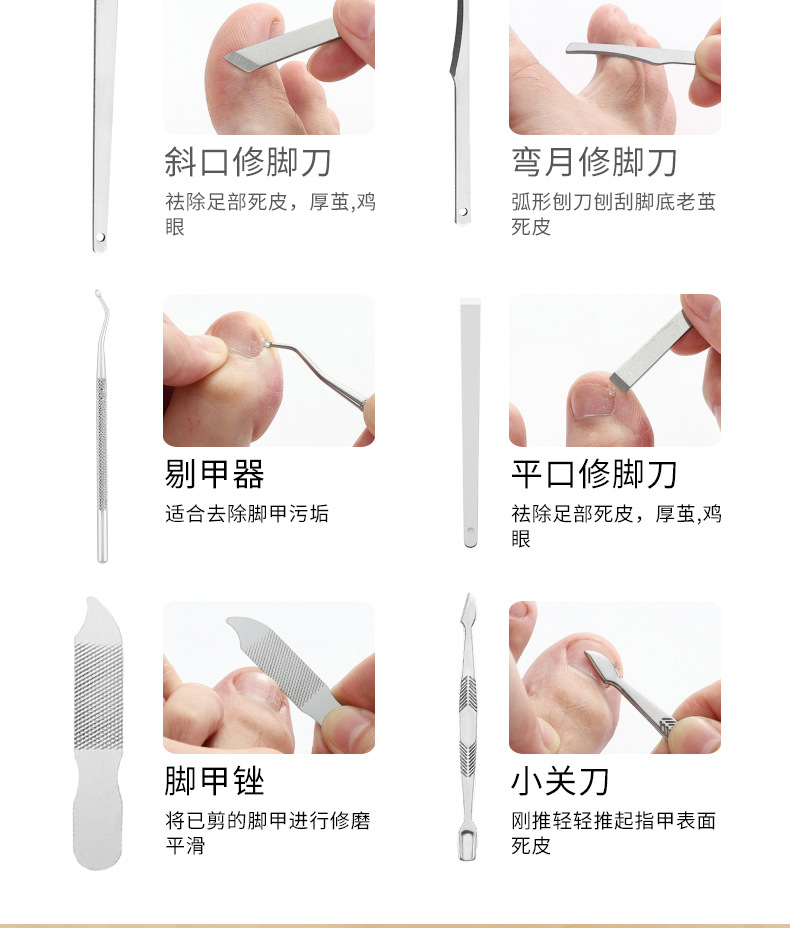 斜口修脚刀
祛除足部死皮，厚茧,鸡眼

弯月修脚刀
弧形刨刀刨刮脚底老茧死皮

剔甲器
适合去除脚甲污垢

平口修脚刀
祛除足部死皮，厚茧,鸡眼

脚甲锉
将已剪的脚甲进行修磨平滑

小关刀
刚推轻轻推起指甲表面死皮