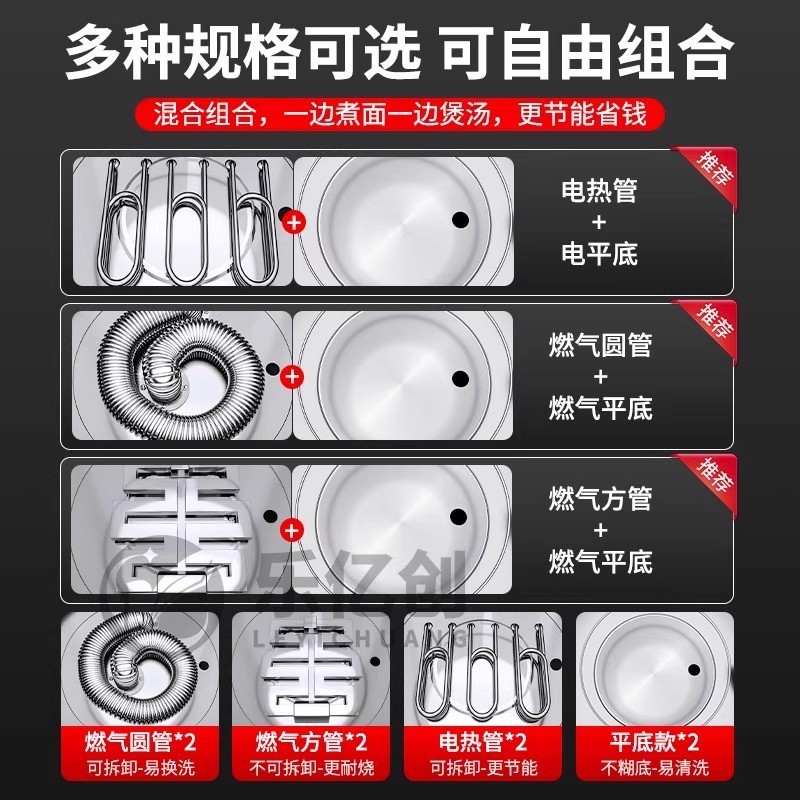 多种规格可选 可自由组合

混合组合，一边煮面一边煲汤，更节能省钱

推荐

电热管
+
电平底

推荐

燃气圆管
+
燃气平底

推荐

燃气方管
+
燃气平底

乐亿创
LEYICHUANG

燃气圆管*2
可拆卸-易换洗

燃气方管*2
不可拆卸-更耐烧

电热管*2
可拆卸-更节能

平底款*2
不糊底-易清洗