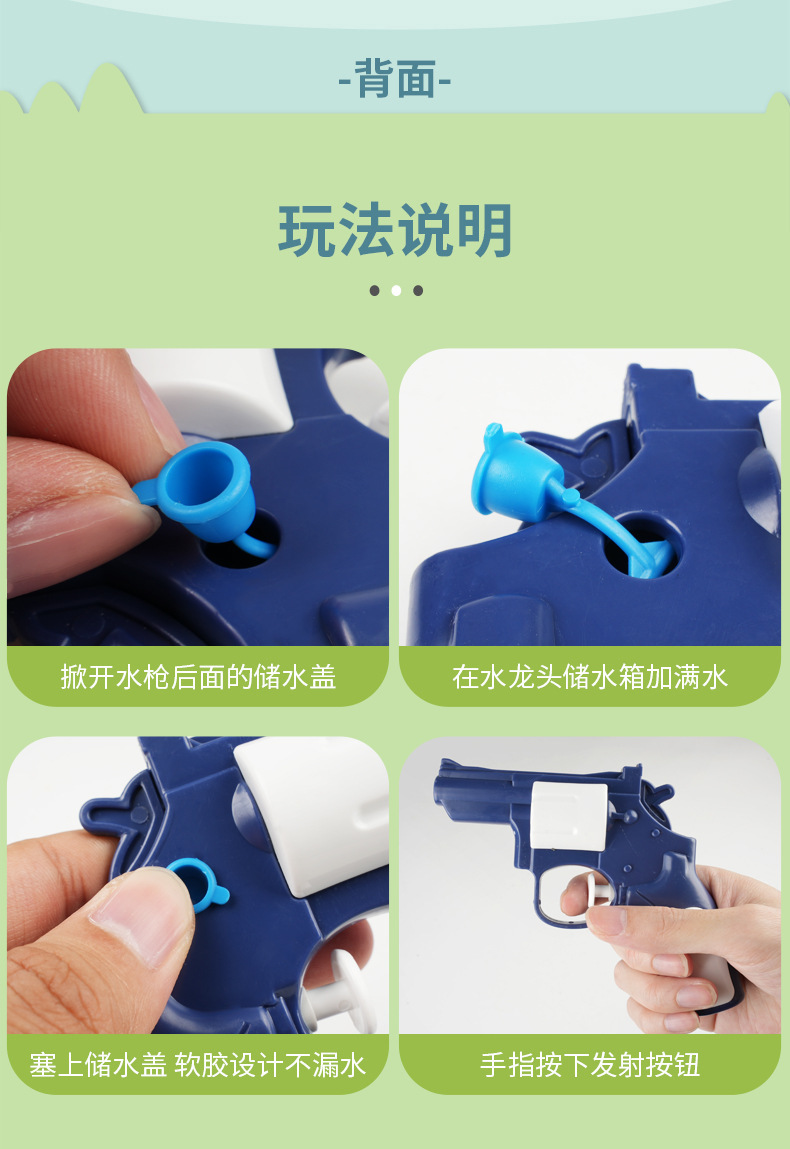 -背面-

玩法说明

掀开水枪后面的储水盖

在水龙头储水箱加满水

塞上储水盖 软胶设计不漏水

手指按下发射按钮