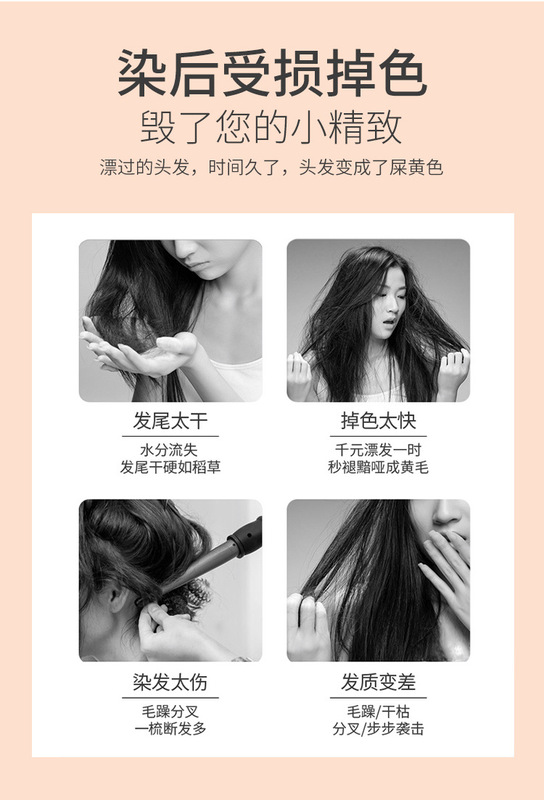 染后受损掉色
毁了您的小精致
漂过的头发，时间久了，头发变成了屎黄色

发尾太干
水分流失
发尾干硬如稻草

掉色太快
千元漂发一时
秒褪黯哑成黄毛

染发太伤
毛躁分叉
一梳断发多

发质变差
毛躁/干枯
分叉/步步袭击