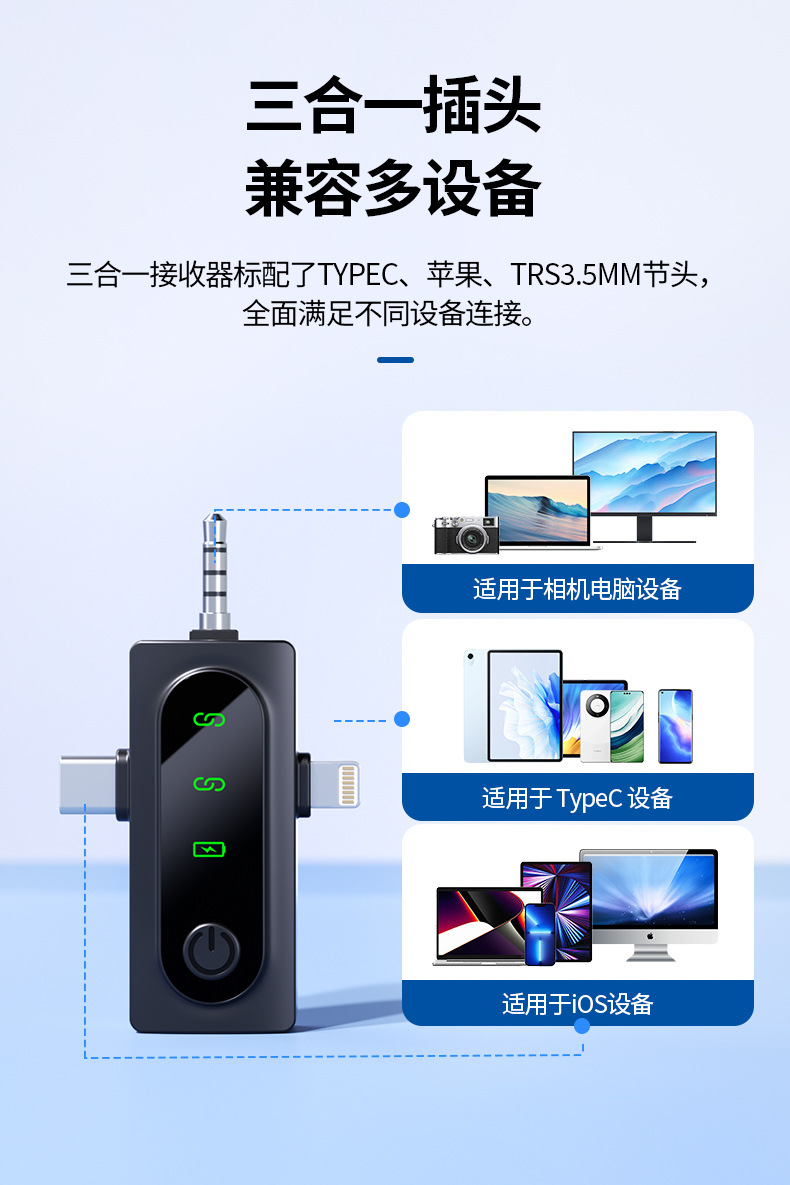 三合一插头
兼容多设备

三合一接收器标配了TYPEC、苹果、TRS3.5MM节头，全面满足不同设备连接。

适用于相机电脑设备

适用于 TypeC 设备

适用于iOS设备