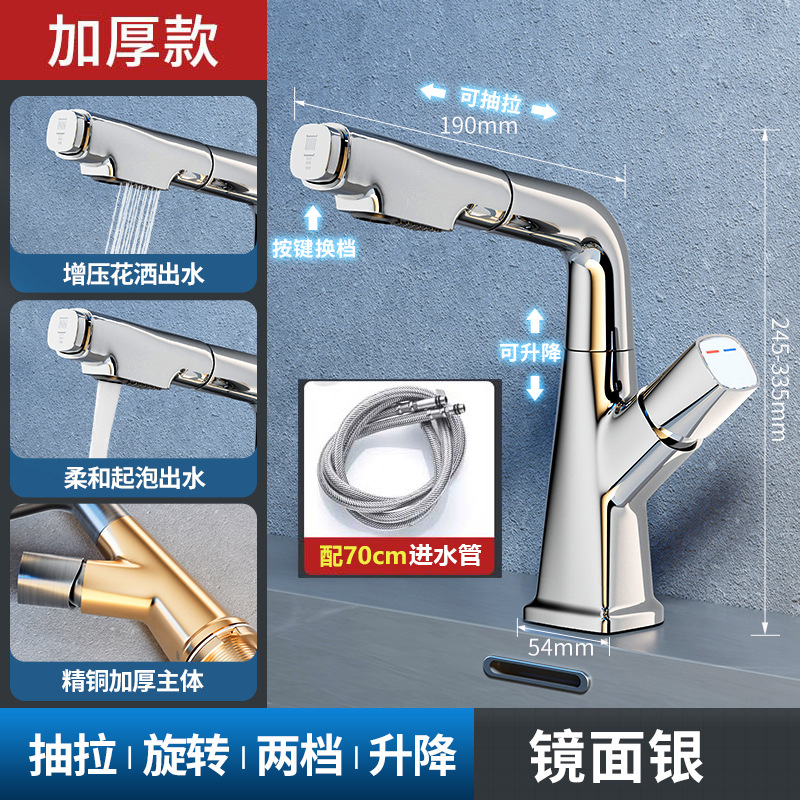 加厚款

增压花洒出水

柔和起泡出水

精铜加厚主体

可抽拉
190mm

按键换档

可升降

245-335mm

配70cm进水管

54mm

抽拉 | 旋转 | 两档 | 升降

镜面银