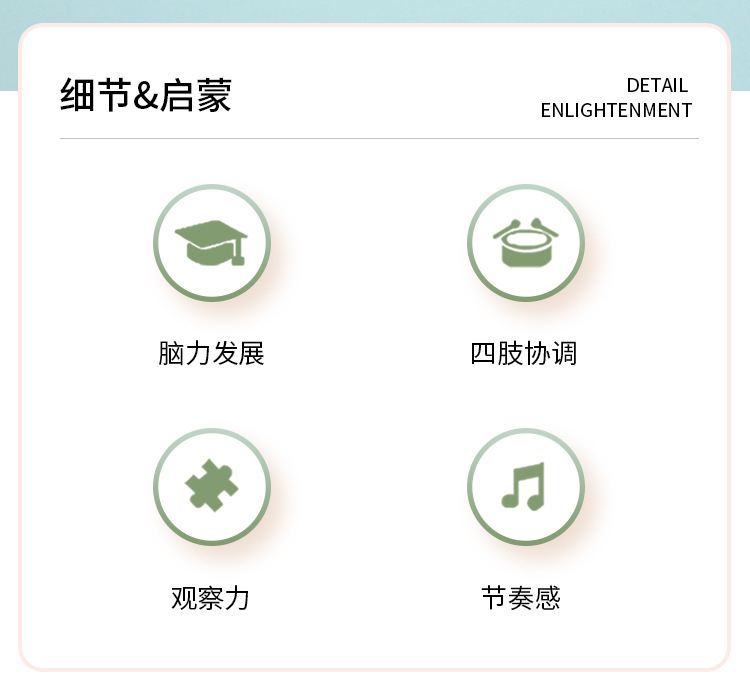 细节&启蒙

DETAIL
ENLIGHTENMENT

脑力发展

四肢协调

观察力

节奏感