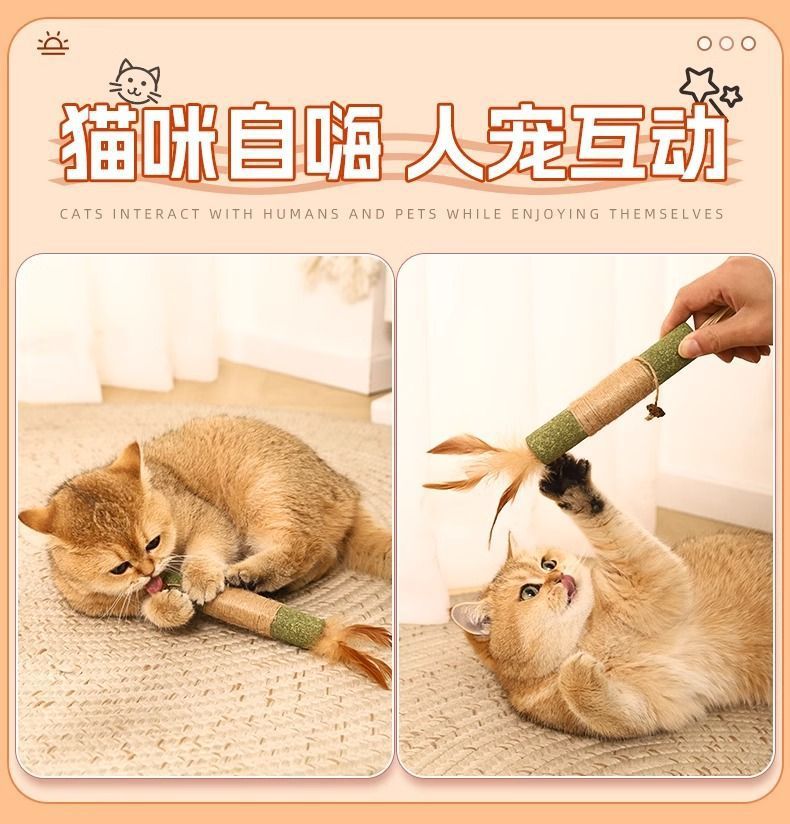 猫咪自嗨 人宠互动

CATS INTERACT WITH HUMANS AND PETS WHILE ENJOYING THEMSELVES