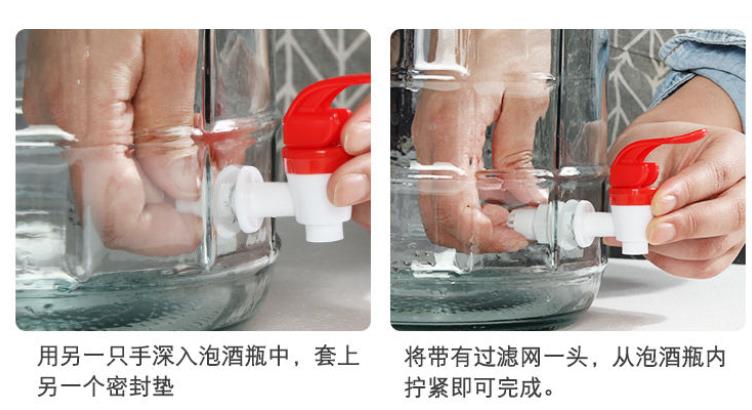 用另一只手深入泡酒瓶中，套上另一个密封垫

将带有过滤网一头，从泡酒瓶内拧紧即可完成。