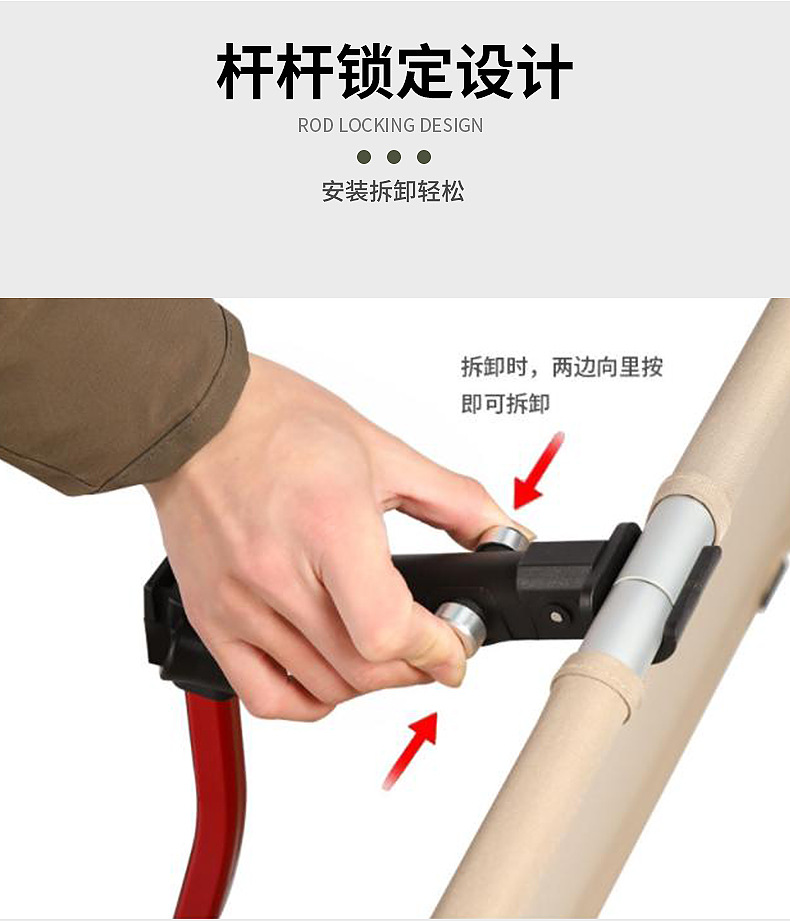 杆杆锁定设计

ROD LOCKING DESIGN

安装拆卸轻松

拆卸时，两边向里按即可拆卸