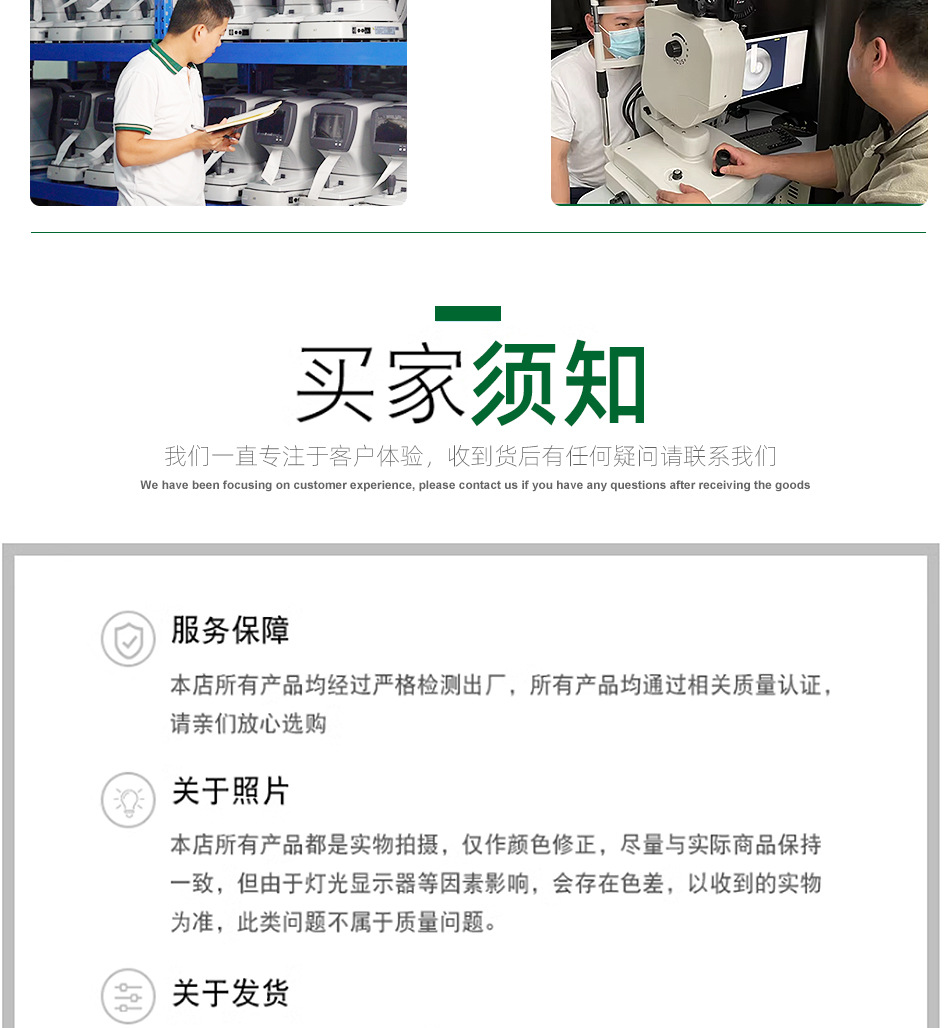 买家须知

我们一直专注于客户体验，收到货后有任何疑问请联系我们

We have been focusing on customer experience, please contact us if you have any questions after receiving the goods

服务保障

本店所有产品均经过严格检测出厂，所有产品均通过相关质量认证，请亲们放心选购

关于照片

本店所有产品都是实物拍摄，仅作颜色修正，尽量与实际商品保持一致，但由于灯光显示器等因素影响，会存在色差，以收到的实物为准，此类问题不属于质量问题。

关于发货