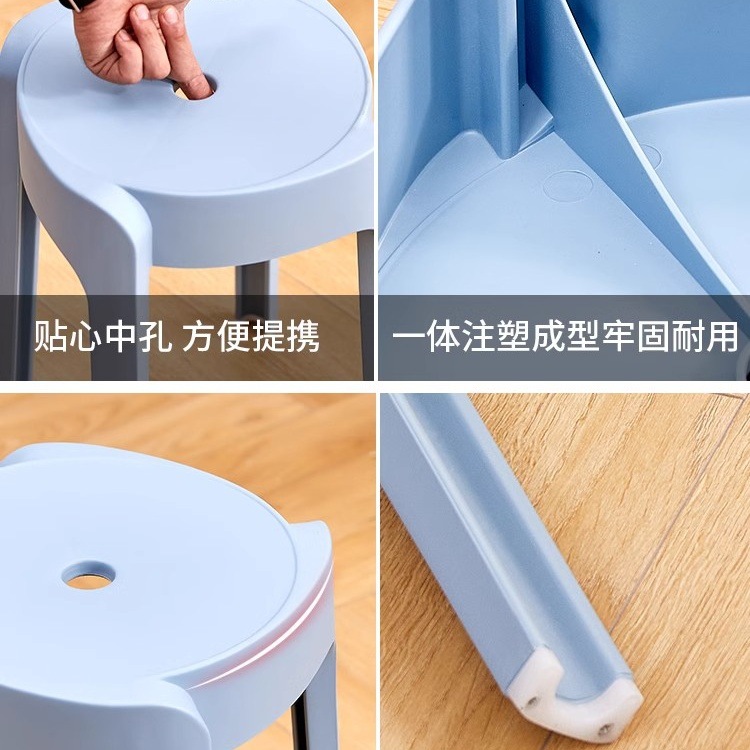 贴心中孔 方便提携

一体注塑成型牢固耐用