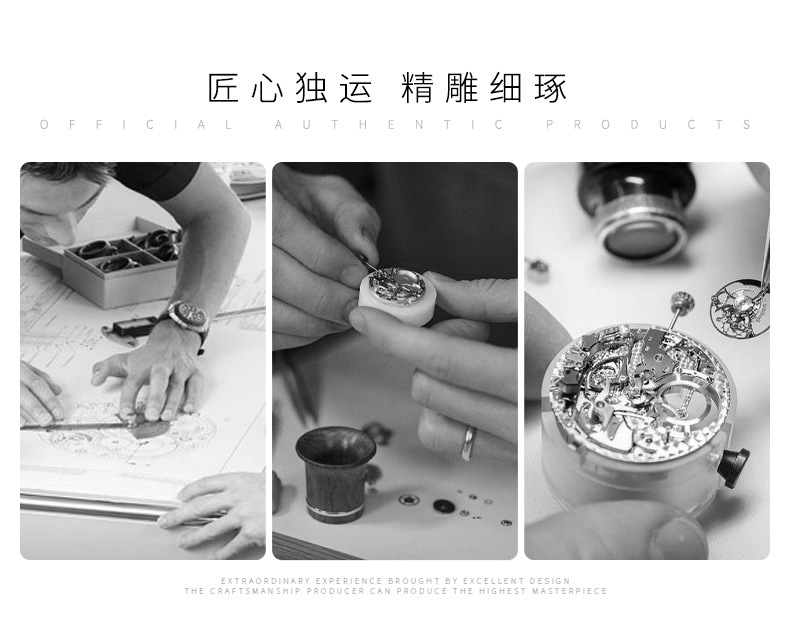 匠心独运 精雕细琢

OFFICIAL AUTHENTIC PRODUCTS

EXTRAORDINARY EXPERIENCE BROUGHT BY EXCELLENT DESIGN
THE CRAFTSMANSHIP PRODUCER CAN PRODUCE THE HIGHEST MASTERPIECE