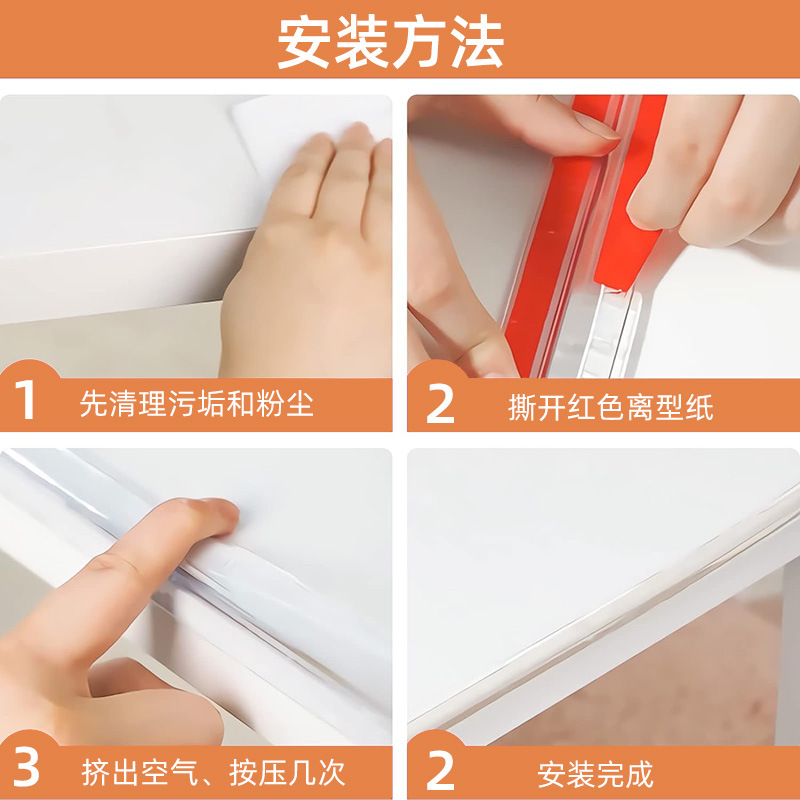 安装方法

1 先清理污垢和粉尘

2 撕开红色离型纸

3 挤出空气、按压几次

2 安装完成