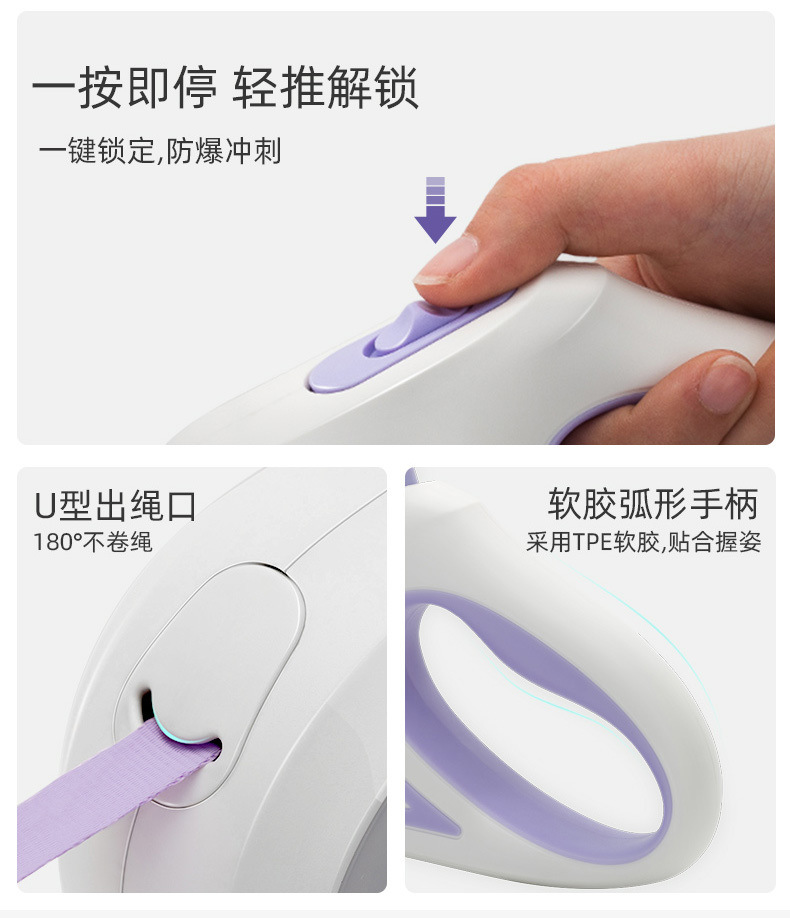 一按即停 轻推解锁

一键锁定,防爆冲刺

U型出绳口

180°不卷绳

软胶弧形手柄

采用TPE软胶,贴合握姿