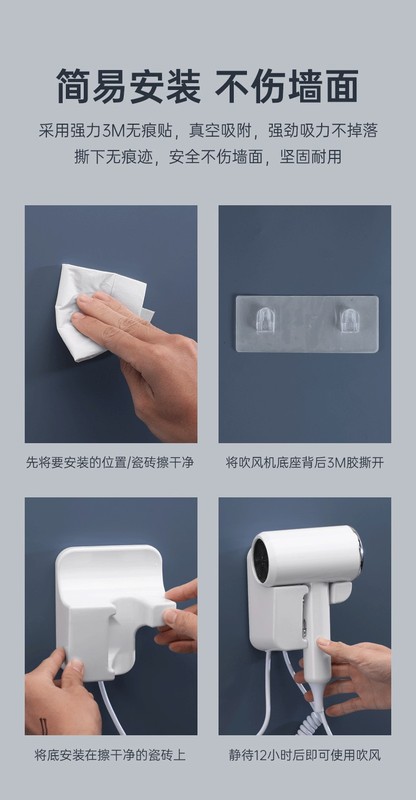 简易安装 不伤墙面

采用强力3M无痕贴，真空吸附，强劲吸力不掉落
撕下无痕迹，安全不伤墙面，坚固耐用

先将要安装的位置/瓷砖擦干净

将吹风机底座背后3M胶撕开

将底安装在擦干净的瓷砖上

静待12小时后即可使用吹风