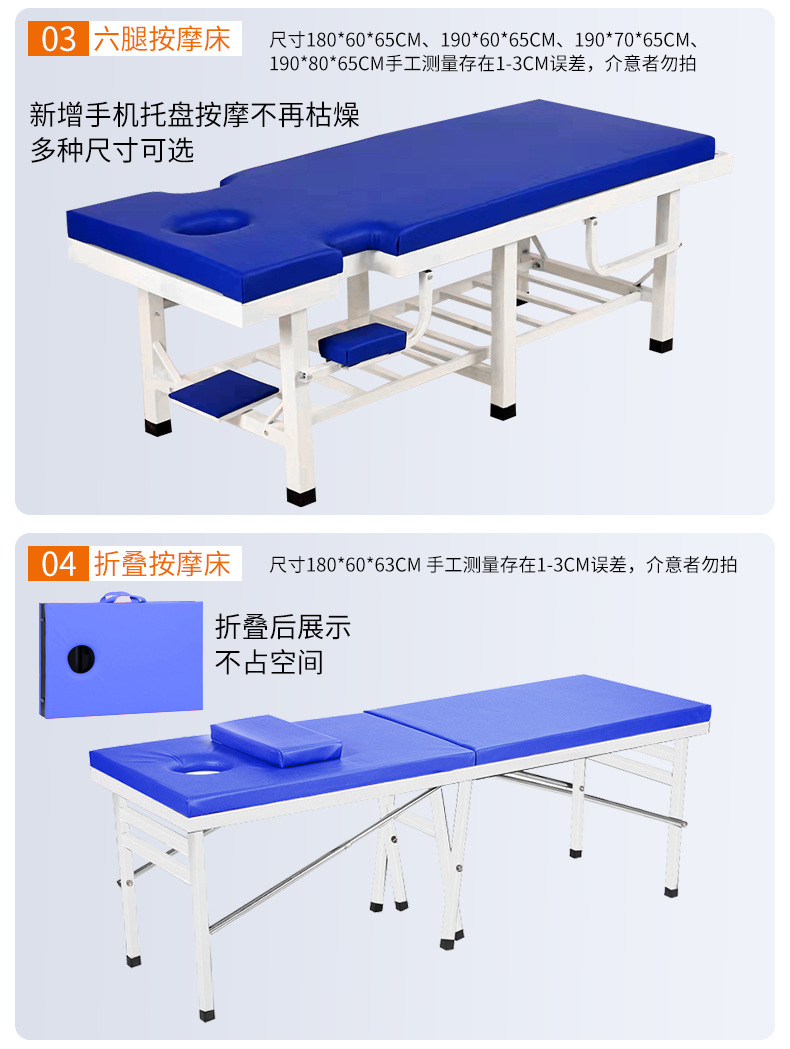 03 六腿按摩床

尺寸180*60*65CM、190*60*65CM、190*70*65CM、190*80*65CM手工测量存在1-3CM误差，介意者勿拍

新增手机托盘按摩不再枯燥
多种尺寸可选

04 折叠按摩床

尺寸180*60*63CM 手工测量存在1-3CM误差，介意者勿拍

折叠后展示
不占空间