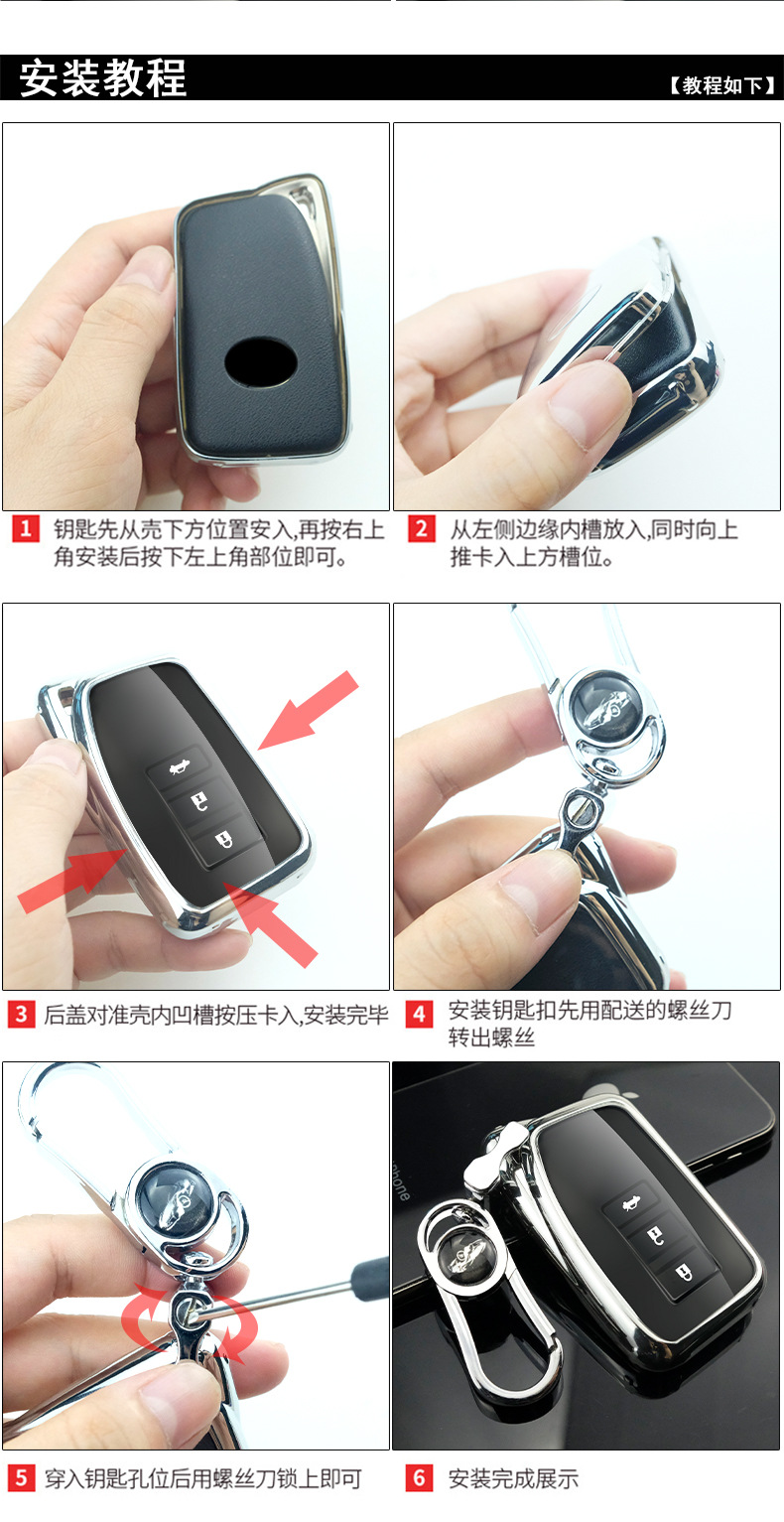 安装教程

【教程如下】

1 钥匙先从壳下方位置安入,再按右上角安装后按下左上角部位即可。

2 从左侧边缘内槽放入,同时向上推卡入上方槽位。

3 后盖对准壳内凹槽按压卡入,安装完毕

4 安装钥匙扣先用配送的螺丝刀转出螺丝

5 穿入钥匙孔位后用螺丝刀锁上即可

6 安装完成展示