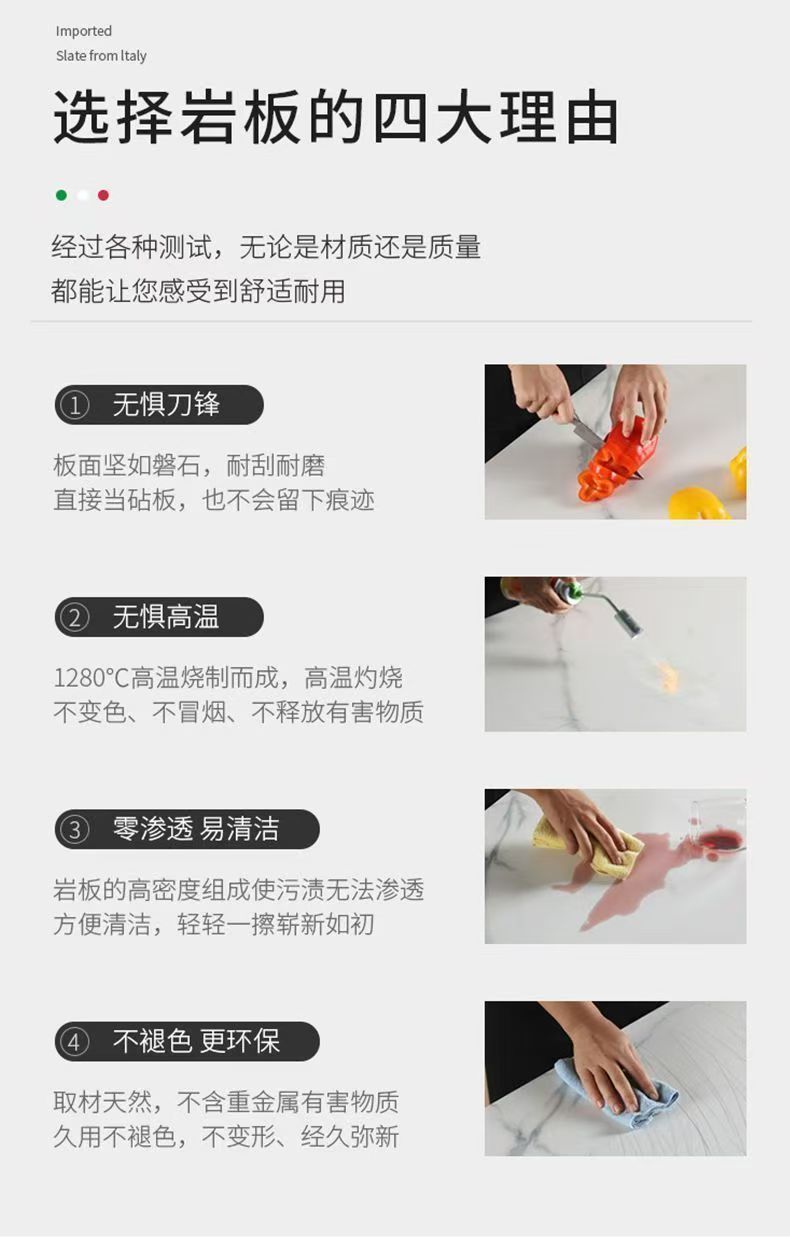 Imported
Slate from Italy

选择岩板的四大理由

经过各种测试，无论是材质还是质量
都能让您感受到舒适耐用

① 无惧刀锋

板面坚如磐石，耐刮耐磨
直接当砧板，也不会留下痕迹

② 无惧高温

1280°C高温烧制而成，高温灼烧
不变色、不冒烟、不释放有害物质

③ 零渗透 易清洁

岩板的高密度组成使污渍无法渗透
方便清洁，轻轻一擦崭新如初

④ 不褪色 更环保

取材天然，不含重金属有害物质
久用不褪色，不变形、经久弥新