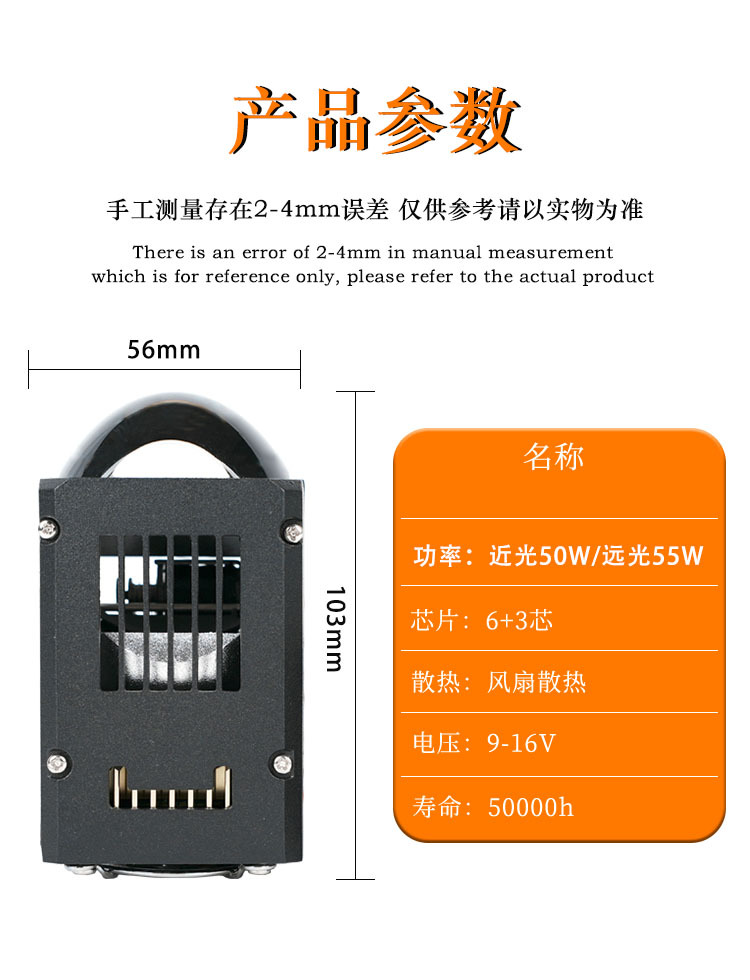 产品参数

手工测量存在2-4mm误差 仅供参考请以实物为准

There is an error of 2-4mm in manual measurement which is for reference only, please refer to the actual product

56mm

103mm

名称

功率：近光50W/远光55W

芯片：6+3芯

散热：风扇散热

电压：9-16V

寿命：50000h