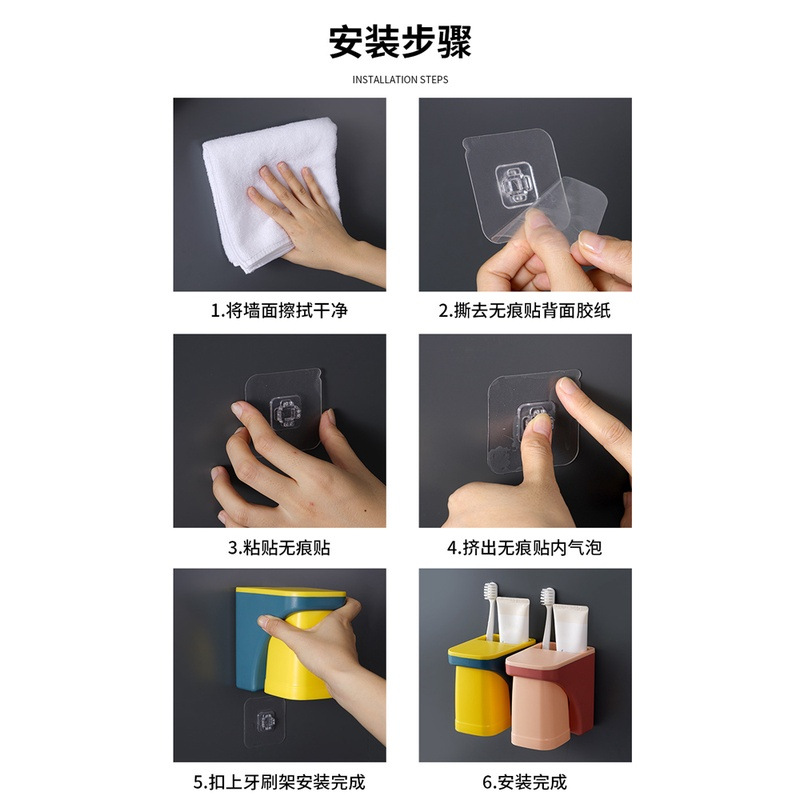 安装步骤

INSTALLATION STEPS

1.将墙面擦拭干净

2.撕去无痕贴背面胶纸

3.粘贴无痕贴

4.挤出无痕贴内气泡

5.扣上牙刷架安装完成

6.安装完成