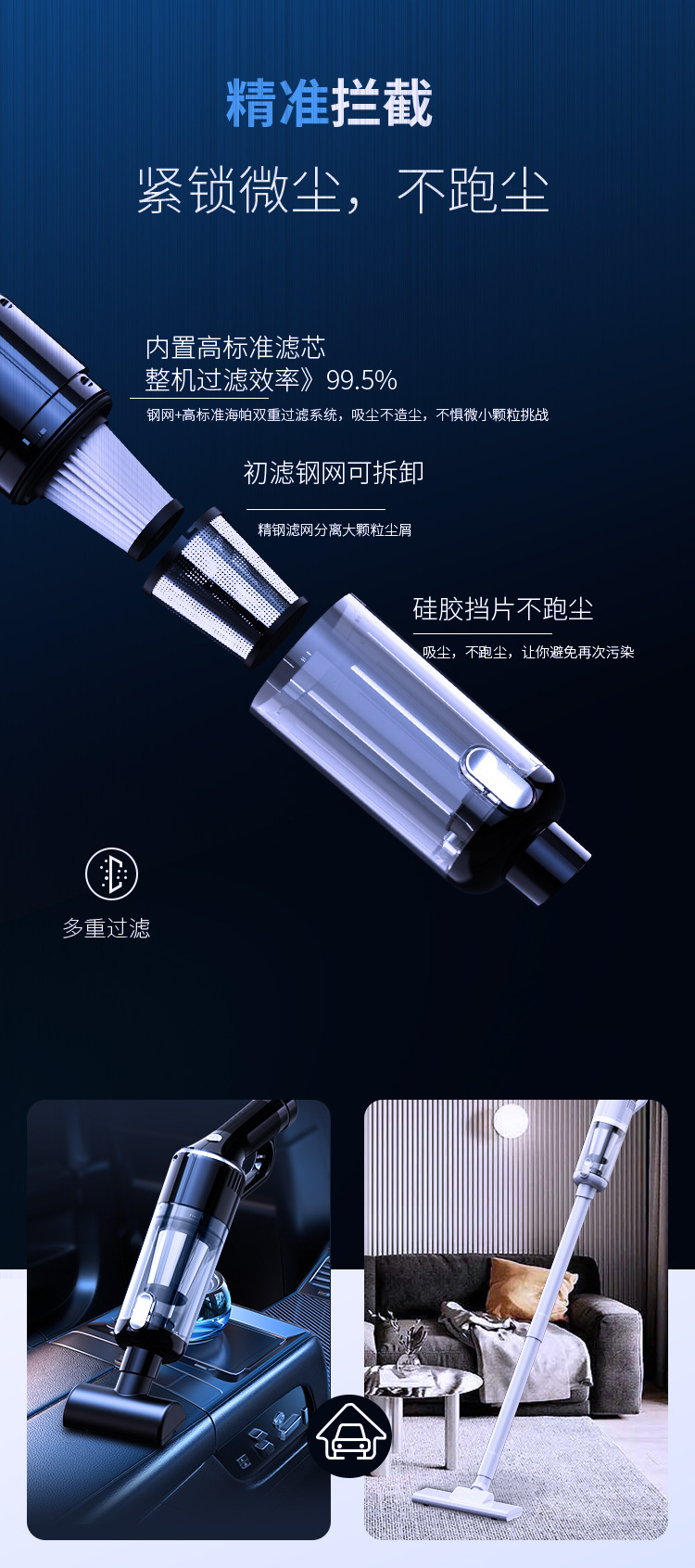 精准拦截

紧锁微尘，不跑尘

内置高标准滤芯
整机过滤效率》99.5%

钢网+高标准海帕双重过滤系统，吸尘不造尘，不惧微小颗粒挑战

初滤钢网可拆卸

精钢滤网分离大颗粒尘屑

硅胶挡片不跑尘

吸尘，不跑尘，让你避免再次污染

多重过滤