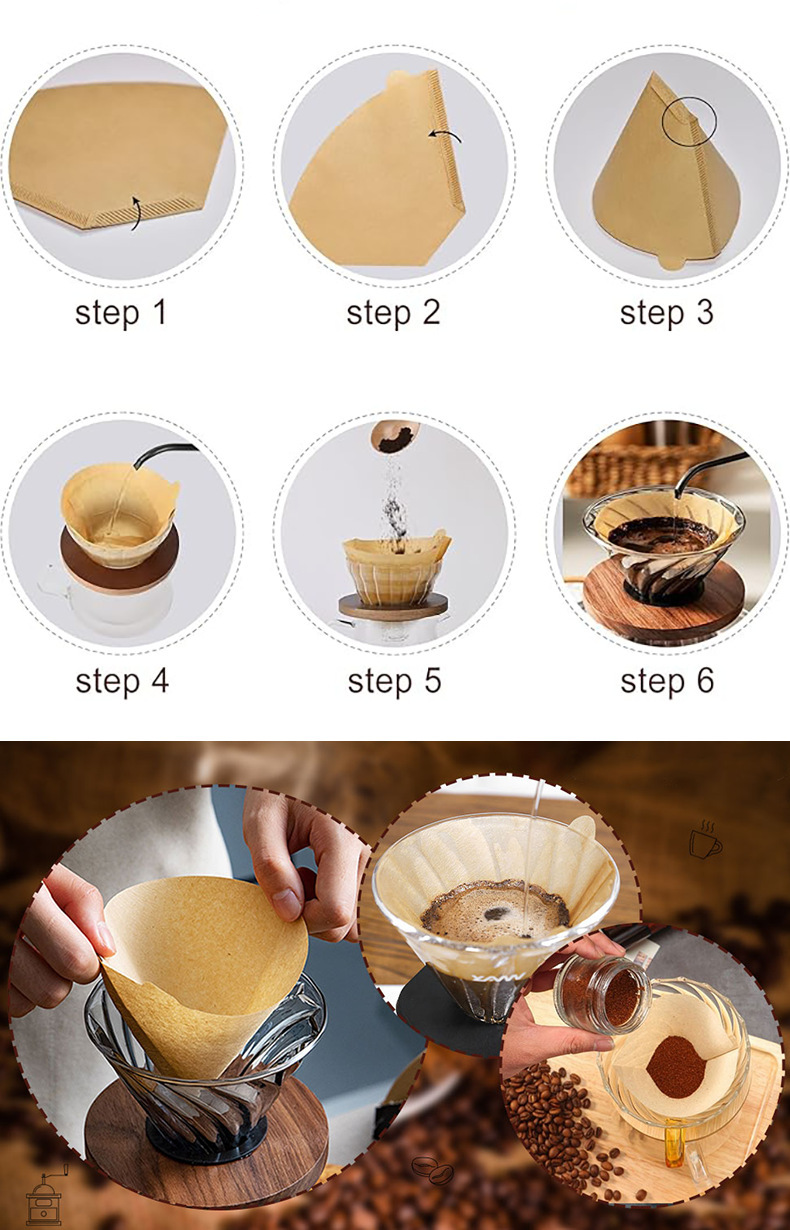 step 1
step 2
step 3
step 4
step 5
step 6