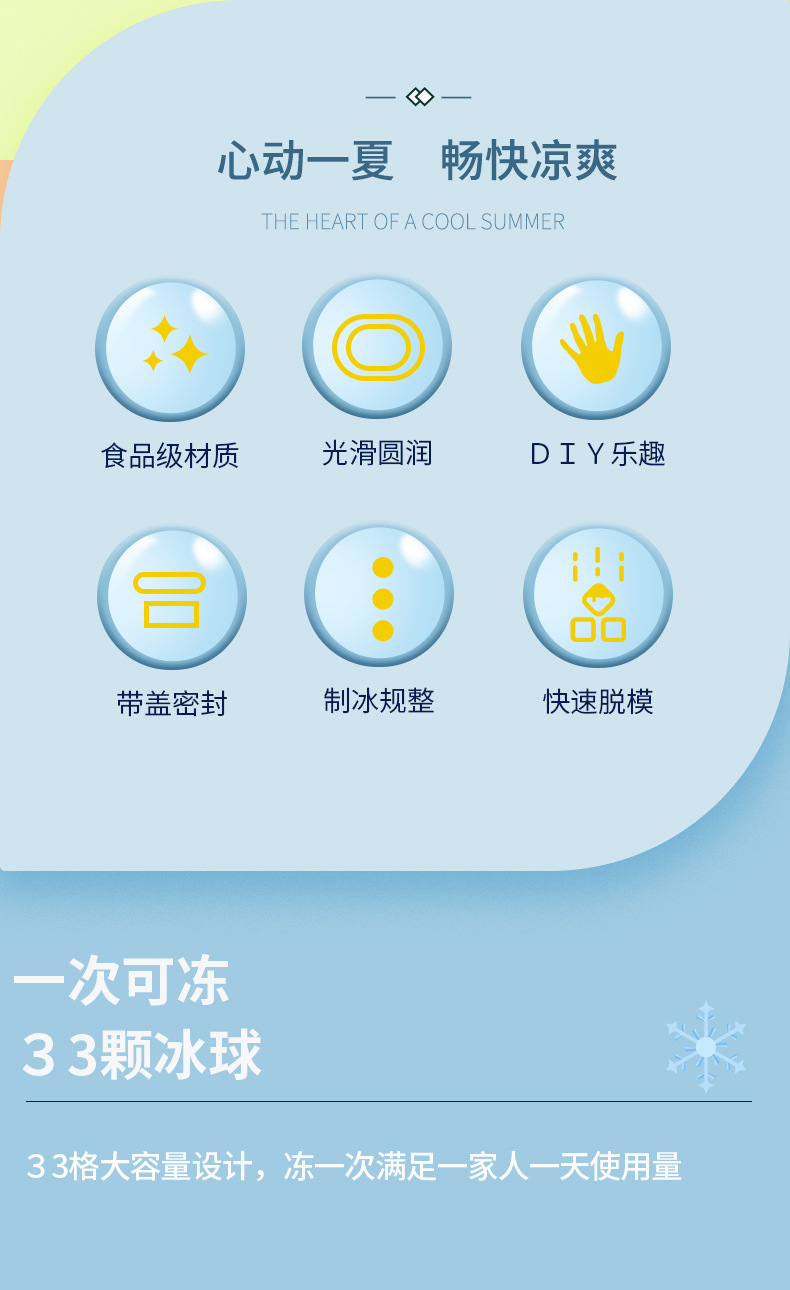 心动一夏 畅快凉爽

THE HEART OF A COOL SUMMER

食品级材质

光滑圆润

DIY乐趣

带盖密封

制冰规整

快速脱模

一次可冻

33颗冰球

33格大容量设计，冻一次满足一家人一天使用量