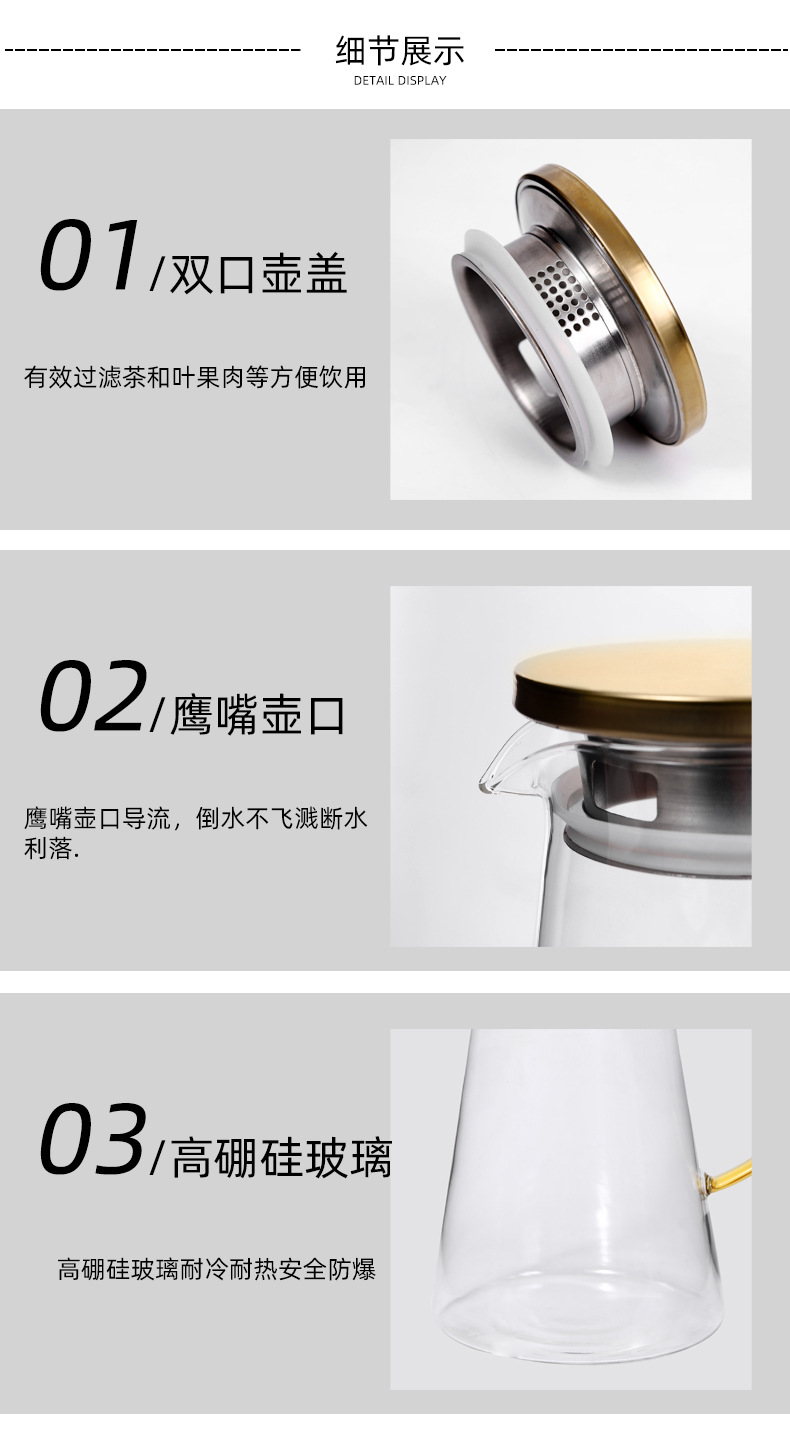 细节展示
DETAIL DISPLAY

01/双口壶盖

有效过滤茶和叶果肉等方便饮用

02/鹰嘴壶口

鹰嘴壶口导流，倒水不飞溅断水利落.

03/高硼硅玻璃

高硼硅玻璃耐冷耐热安全防爆