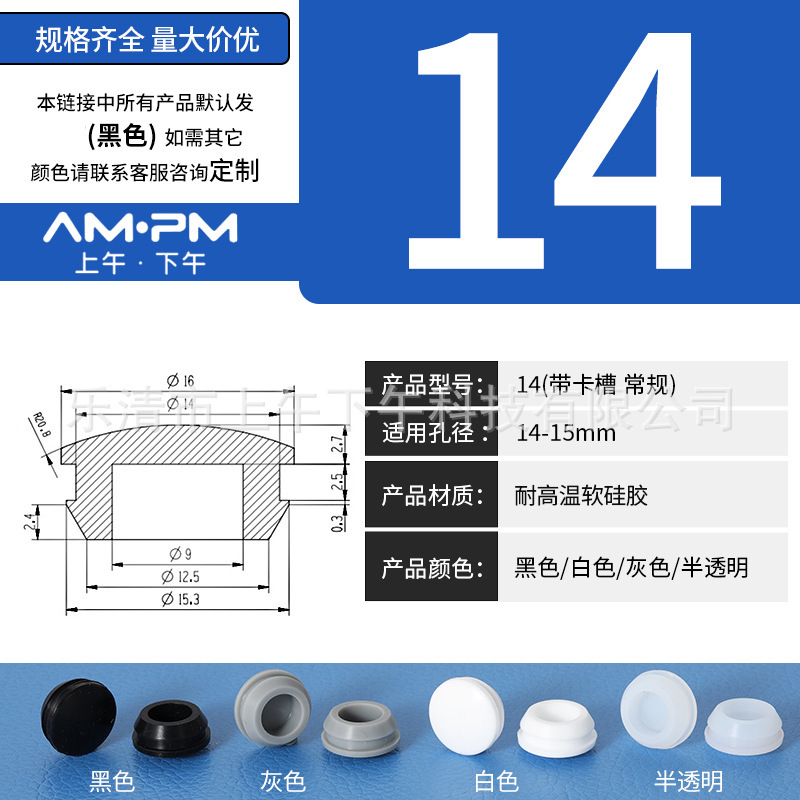 规格齐全 量大价优

本链接中所有产品默认发 (黑色) 如需其它颜色请联系客服咨询定制

AM·PM
上午 · 下午

14

乐清市上午下午科技有限公司

Ø 16
Ø 14
R20.8
2.7
2.5
0.3
2.4
Ø 9
Ø 12.5
Ø 15.3

| 产品型号： | 14(带卡槽 常规) |
|---|---|
| 适用孔径： | 14-15mm |
| 产品材质： | 耐高温软硅胶 |
| 产品颜色： | 黑色/白色/灰色/半透明 |

黑色
灰色
白色
半透明