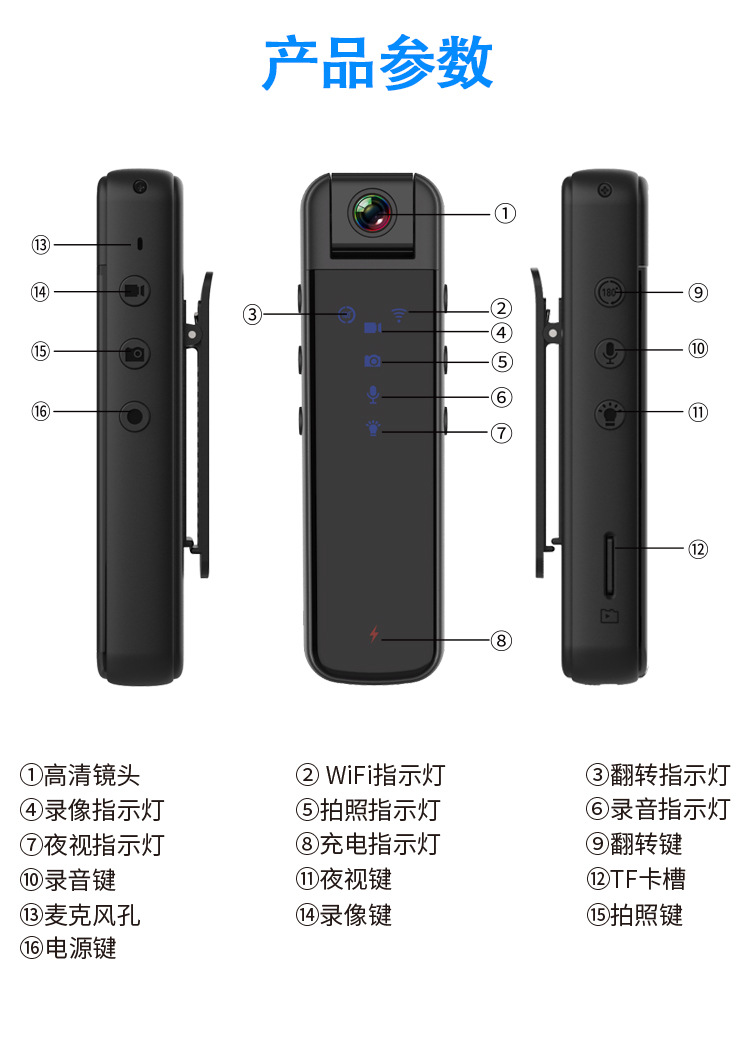 产品参数

⑬
⑭
⑮
⑯

①
③ ②
④
⑤
⑥
⑦
⑧

180°
⑨
⑩
⑪
⑫

①高清镜头
④录像指示灯
⑦夜视指示灯
⑩录音键
⑬麦克风孔
⑯电源键

② WiFi指示灯
⑤拍照指示灯
⑧充电指示灯
⑪夜视键
⑭录像键

③翻转指示灯
⑥录音指示灯
⑨翻转键
⑫TF卡槽
⑮拍照键