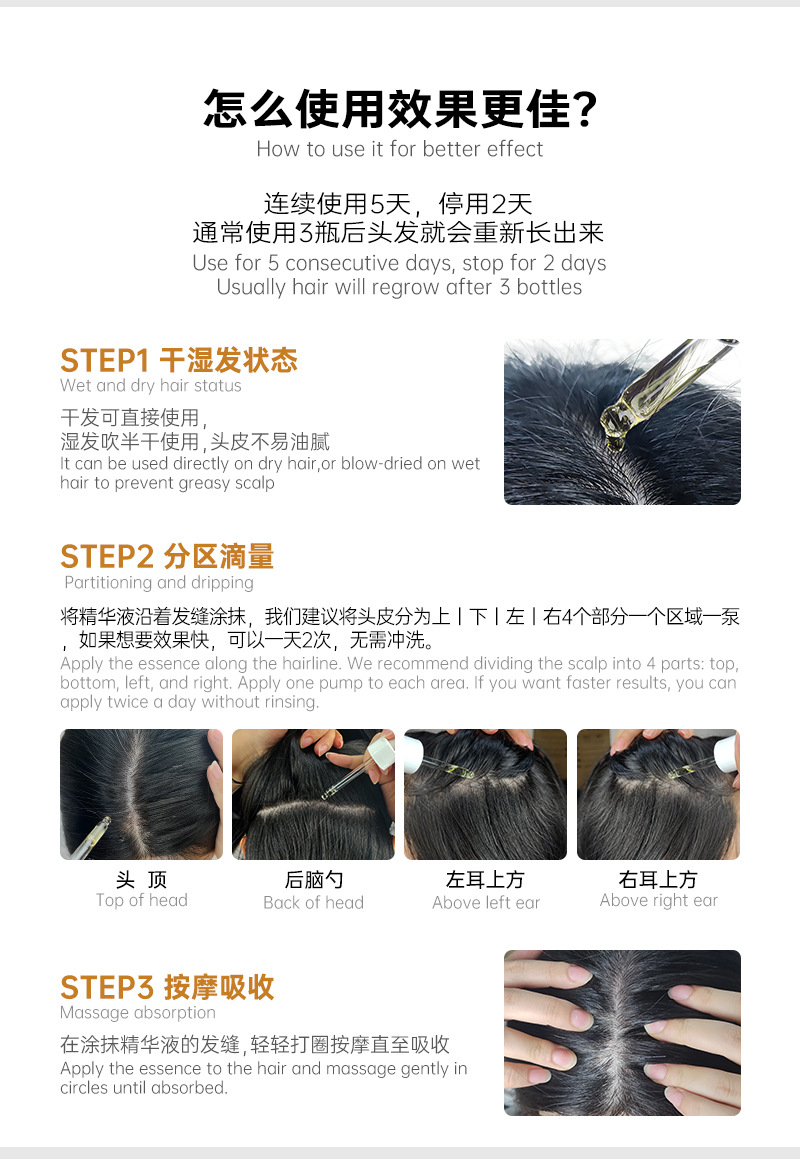 怎么使用效果更佳?
How to use it for better effect

连续使用5天，停用2天
通常使用3瓶后头发就会重新长出来
Use for 5 consecutive days, stop for 2 days
Usually hair will regrow after 3 bottles

STEP1 干湿发状态
Wet and dry hair status

干发可直接使用，
湿发吹半干使用，头皮不易油腻
It can be used directly on dry hair,or blow-dried on wet hair to prevent greasy scalp

STEP2 分区滴量
Partitioning and dripping

将精华液沿着发缝涂抹，我们建议将头皮分为上丨下丨左丨右4个部分一个区域一泵，如果想要效果快，可以一天2次，无需冲洗。
Apply the essence along the hairline. We recommend dividing the scalp into 4 parts: top, bottom, left, and right. Apply one pump to each area. If you want faster results, you can apply twice a day without rinsing.

头 顶
Top of head

后脑勺
Back of head

左耳上方
Above left ear

右耳上方
Above right ear

STEP3 按摩吸收
Massage absorption

在涂抹精华液的发缝，轻轻打圈按摩直至吸收
Apply the essence to the hair and massage gently in circles until absorbed.