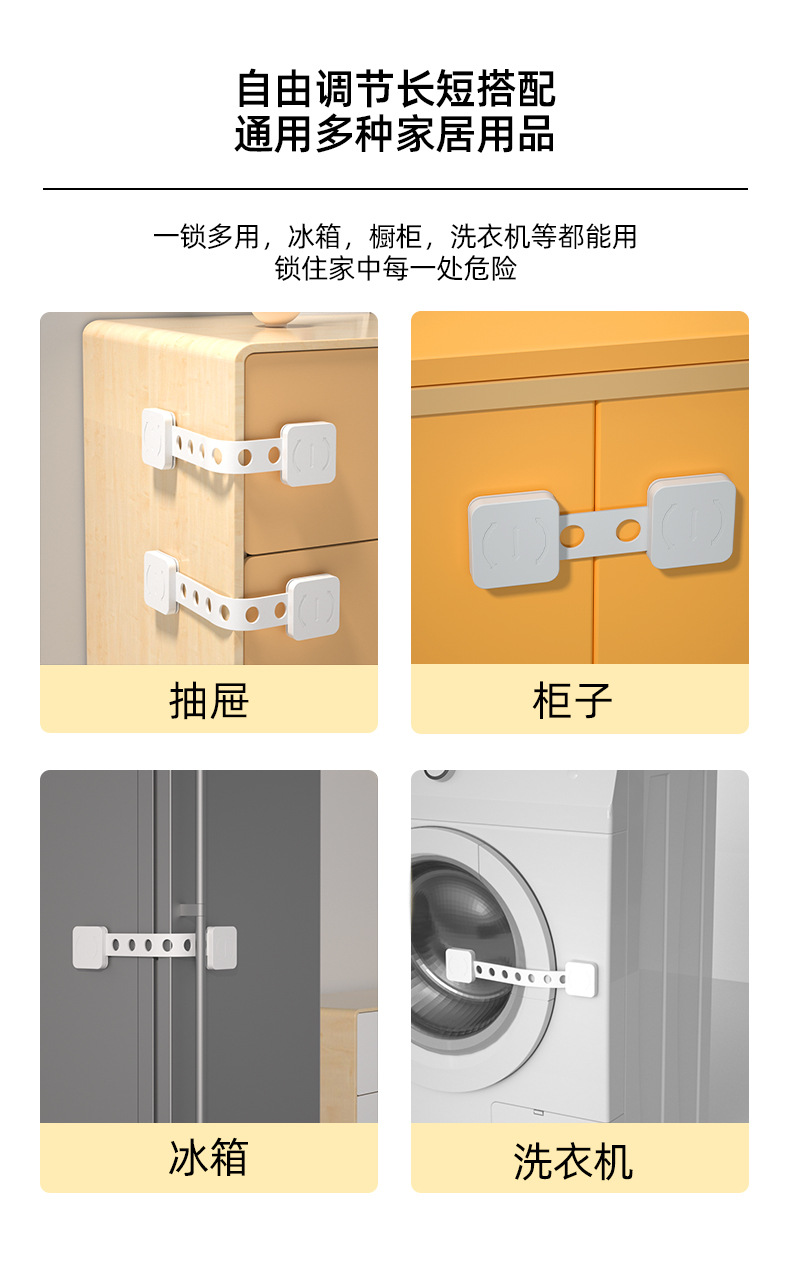 自由调节长短搭配
通用多种家居用品

一锁多用，冰箱，橱柜，洗衣机等都能用
锁住家中每一处危险

抽屉

柜子

冰箱

洗衣机