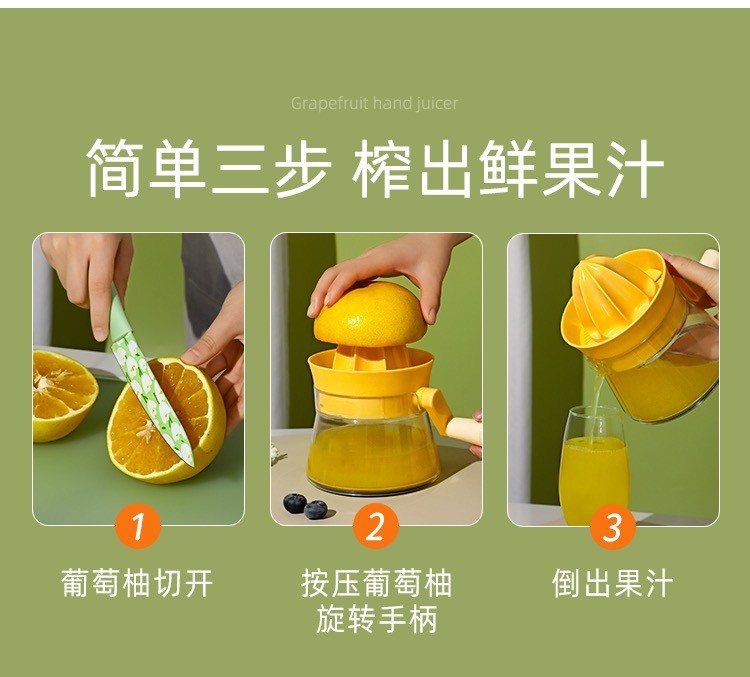 Grapefruit hand juicer

简单三步 榨出鲜果汁

1

葡萄柚切开

2

按压葡萄柚
旋转手柄

3

倒出果汁