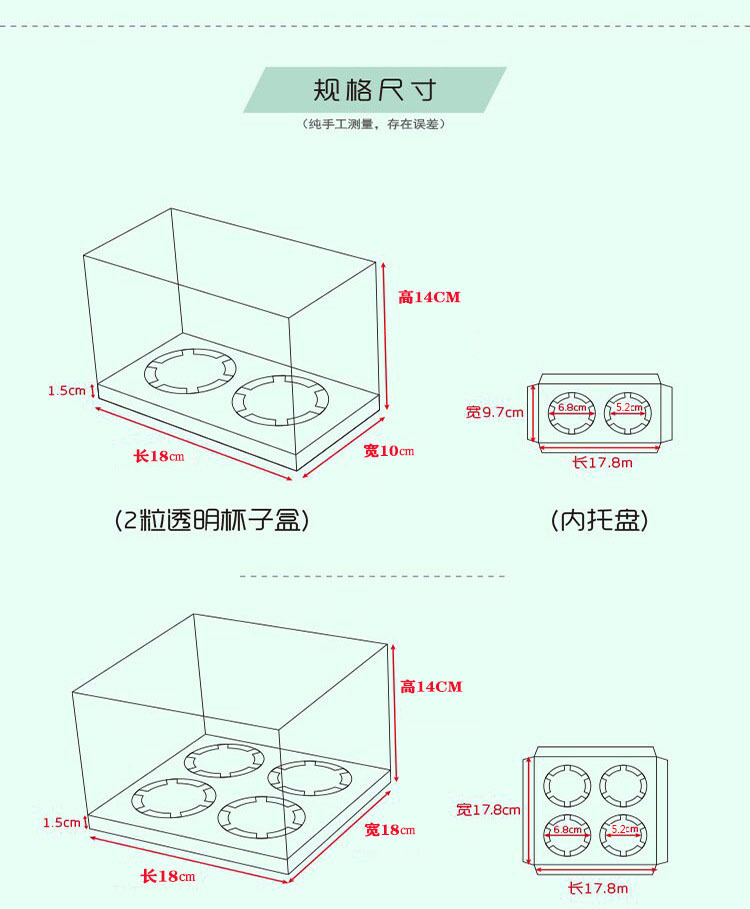 规格尺寸

（纯手工测量，存在误差）

高14CM

1.5cm

长18cm

宽10cm

宽9.7cm

6.8cm

5.2cm

长17.8m

(2粒透明杯子盒)

(内托盘)

高14CM

1.5cm

长18cm

宽18cm

宽17.8cm

6.8cm

5.2cm

长17.8m