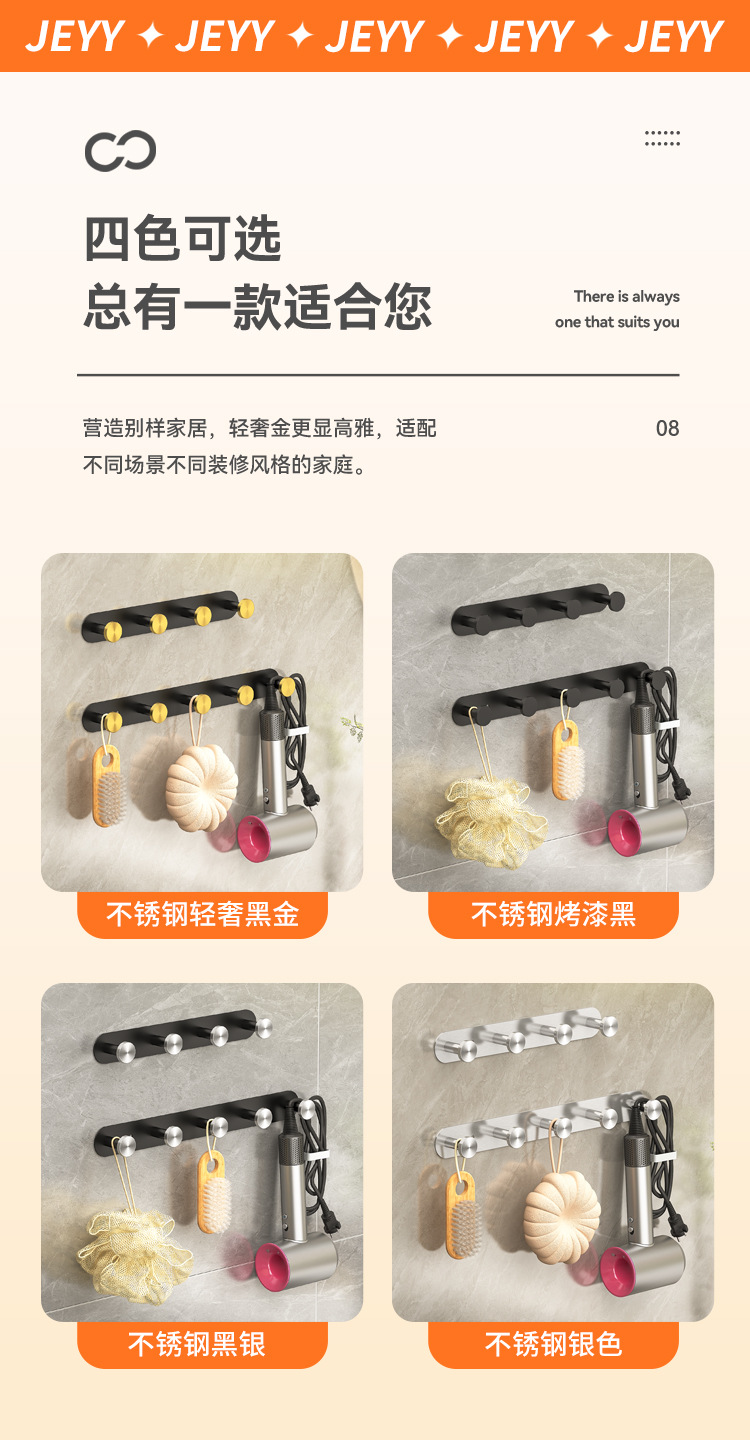 JEYY ✦ JEYY ✦ JEYY ✦ JEYY ✦ JEYY

四色可选
总有一款适合您

There is always one that suits you

营造别样家居，轻奢金更显高雅，适配不同场景不同装修风格的家庭。

08

不锈钢轻奢黑金

不锈钢烤漆黑

不锈钢黑银

不锈钢银色