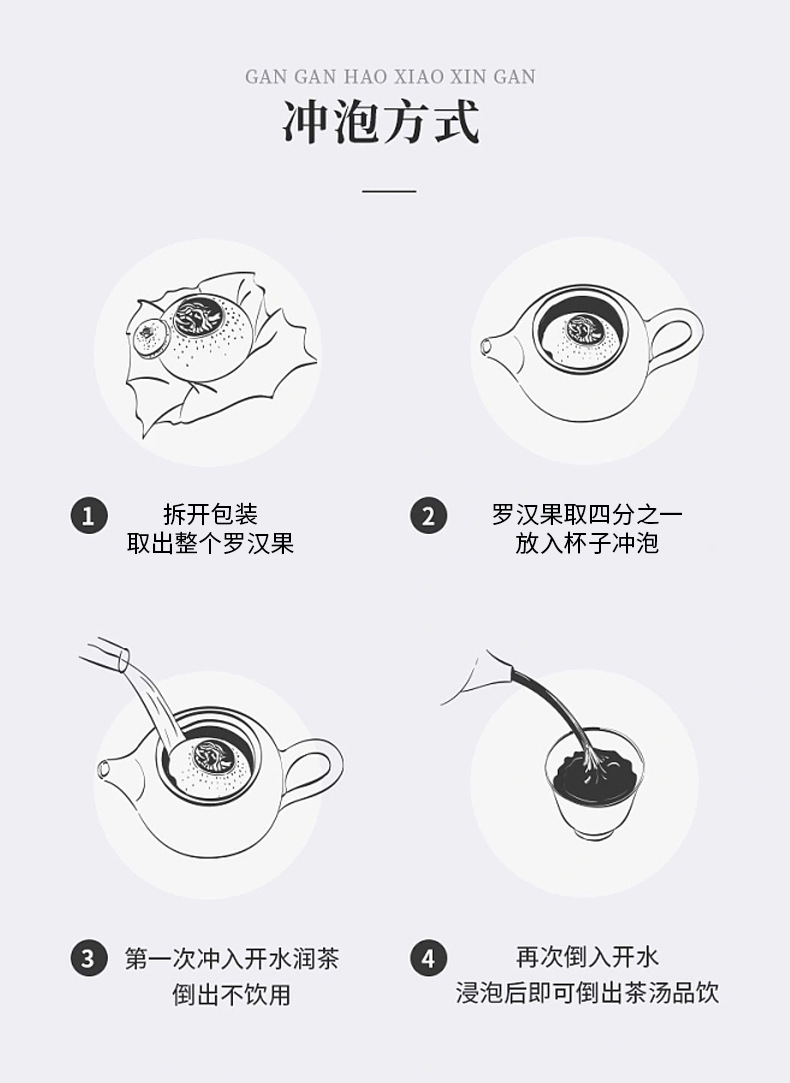 GAN GAN HAO XIAO XIN GAN

冲泡方式

1 拆开包装
取出整个罗汉果

2 罗汉果取四分之一
放入杯子冲泡

3 第一次冲入开水润茶
倒出不饮用

4 再次倒入开水
浸泡后即可倒出茶汤品饮