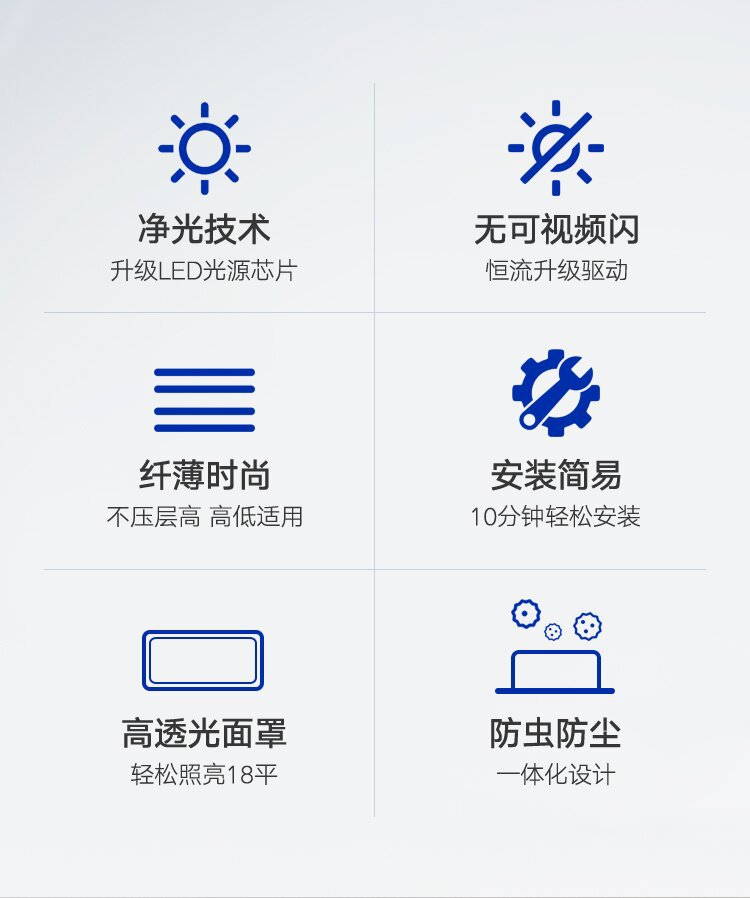 净光技术
升级LED光源芯片

无可视频闪
恒流升级驱动

纤薄时尚
不压层高 高低适用

安装简易
10分钟轻松安装

高透光面罩
轻松照亮18平

防虫防尘
一体化设计