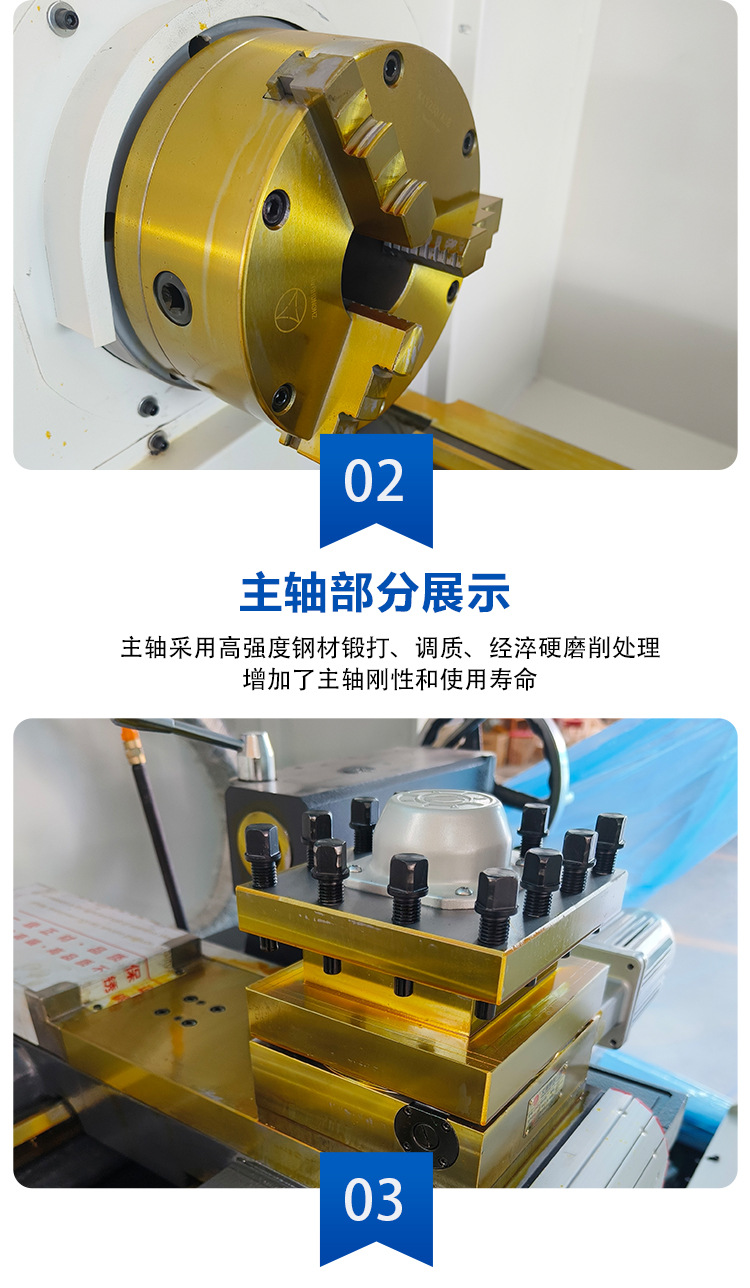 02

主轴部分展示

主轴采用高强度钢材锻打、调质、经淬硬磨削处理
增加了主轴刚性和使用寿命

03