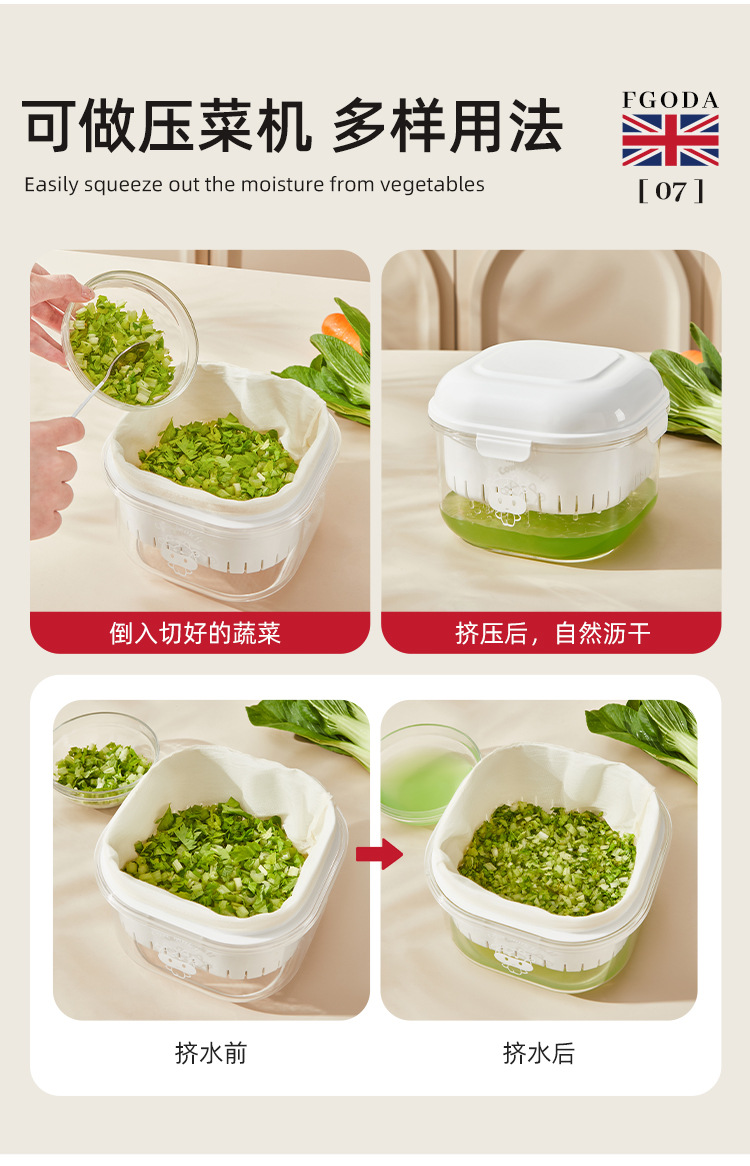 可做压菜机 多样用法

Easily squeeze out the moisture from vegetables

FGODA

[ 07 ]

倒入切好的蔬菜

挤压后，自然沥干

挤水前

挤水后