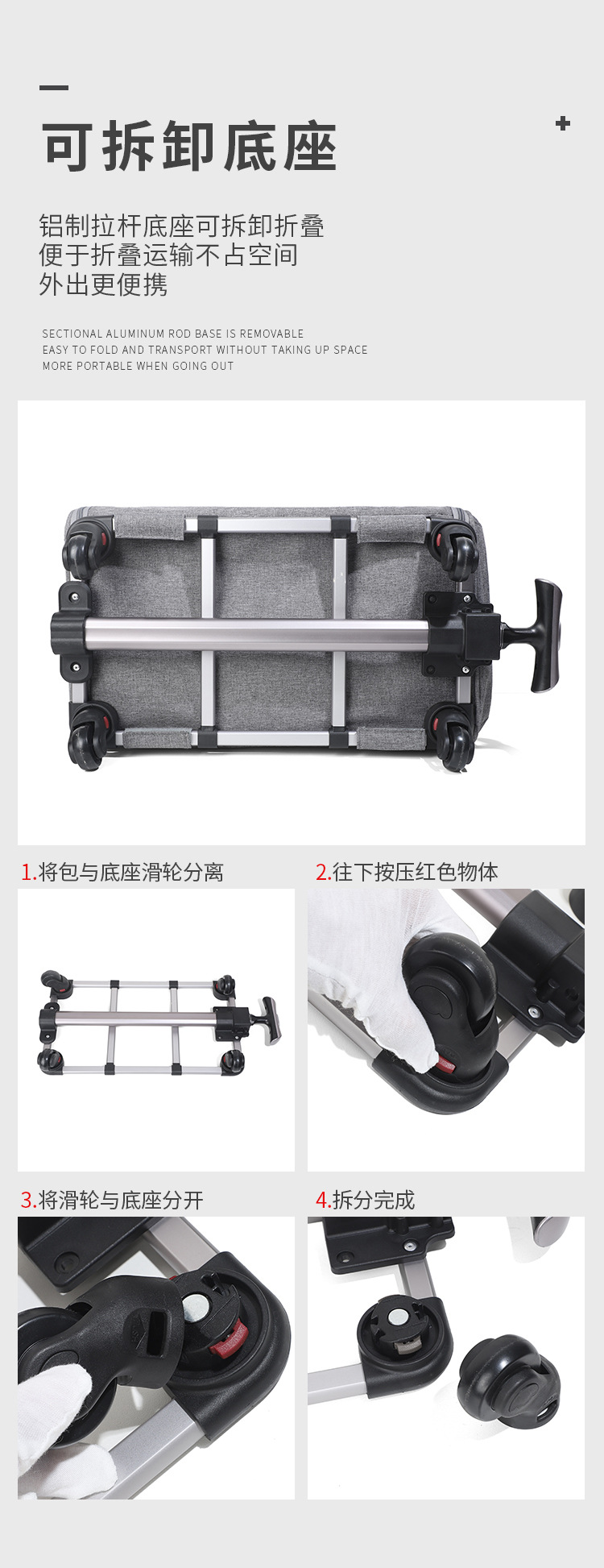 可拆卸底座

铝制拉杆底座可拆卸折叠
便于折叠运输不占空间
外出更便携

SECTIONAL ALUMINUM ROD BASE IS REMOVABLE
EASY TO FOLD AND TRANSPORT WITHOUT TAKING UP SPACE
MORE PORTABLE WHEN GOING OUT

1.将包与底座滑轮分离

2.往下按压红色物体

3.将滑轮与底座分开

4.拆分完成