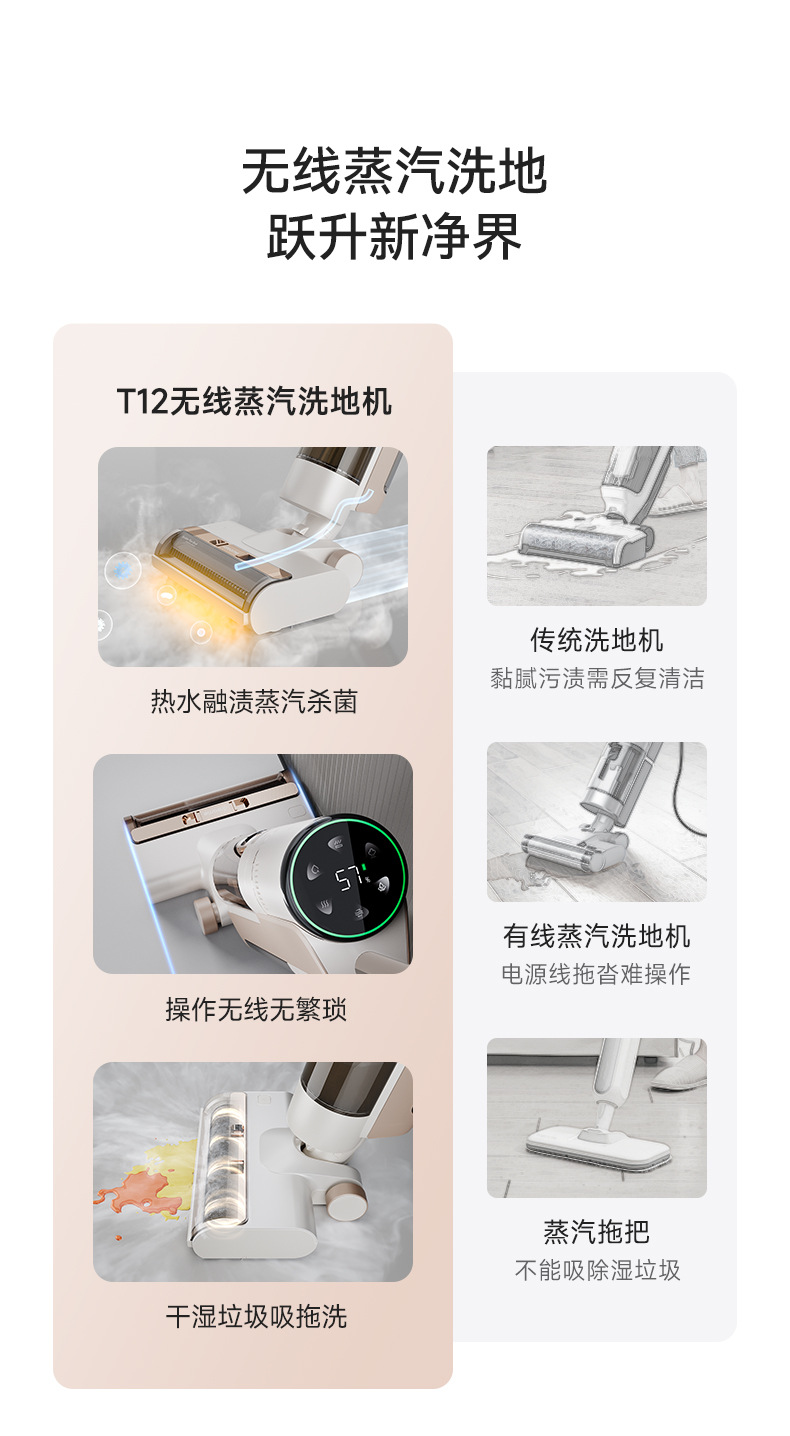 无线蒸汽洗地
跃升新净界

T12无线蒸汽洗地机

热水融渍蒸汽杀菌

57

操作无线无繁琐

干湿垃圾吸拖洗

传统洗地机
黏腻污渍需反复清洁

有线蒸汽洗地机
电源线拖沓难操作

蒸汽拖把
不能吸除湿垃圾