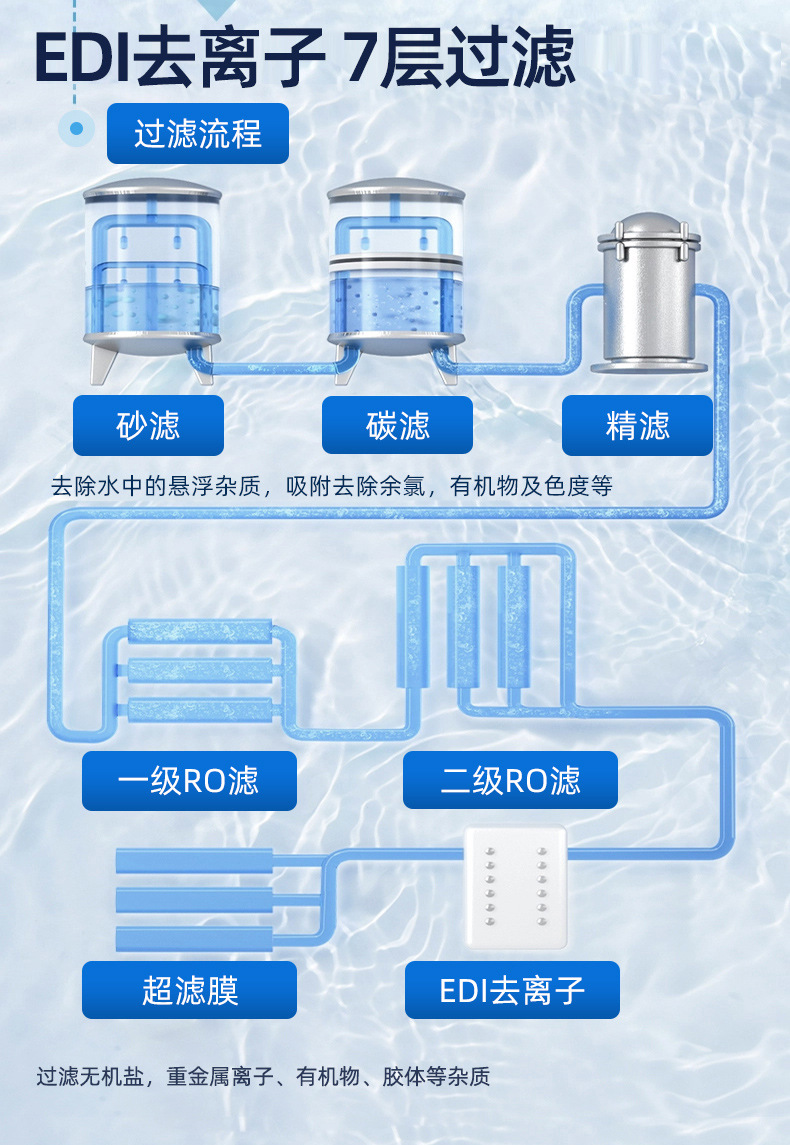 EDI去离子 7层过滤

过滤流程

砂滤

碳滤

精滤

去除水中的悬浮杂质，吸附去除余氯，有机物及色度等

一级RO滤

二级RO滤

超滤膜

EDI去离子

过滤无机盐，重金属离子、有机物、胶体等杂质