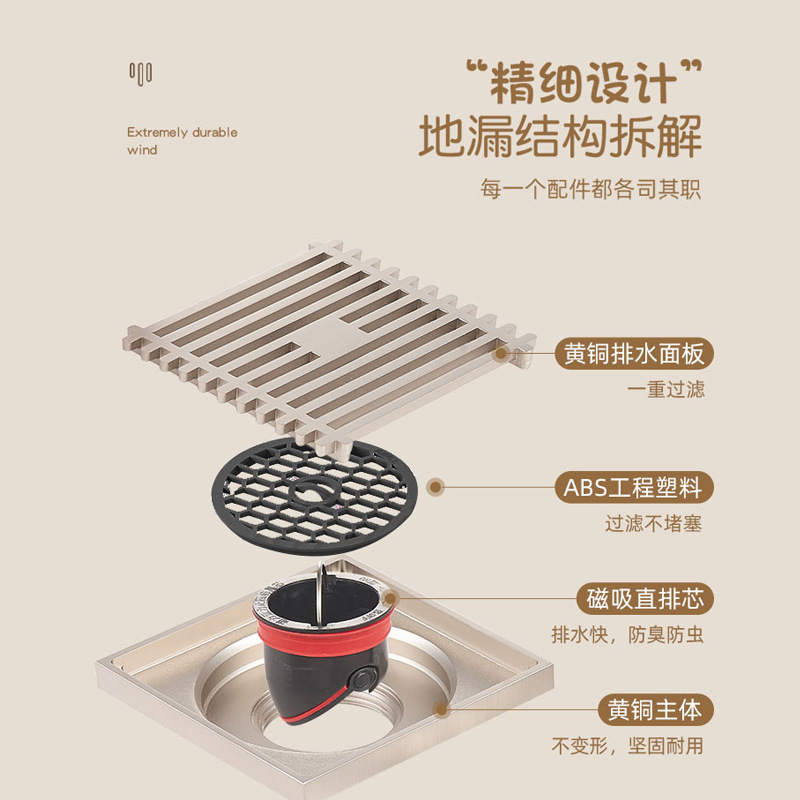 Extremely durable wind

“精细设计”
地漏结构拆解
每一个配件都各司其职

黄铜排水面板
一重过滤

ABS工程塑料
过滤不堵塞

磁吸直排芯
排水快，防臭防虫

黄铜主体
不变形，坚固耐用